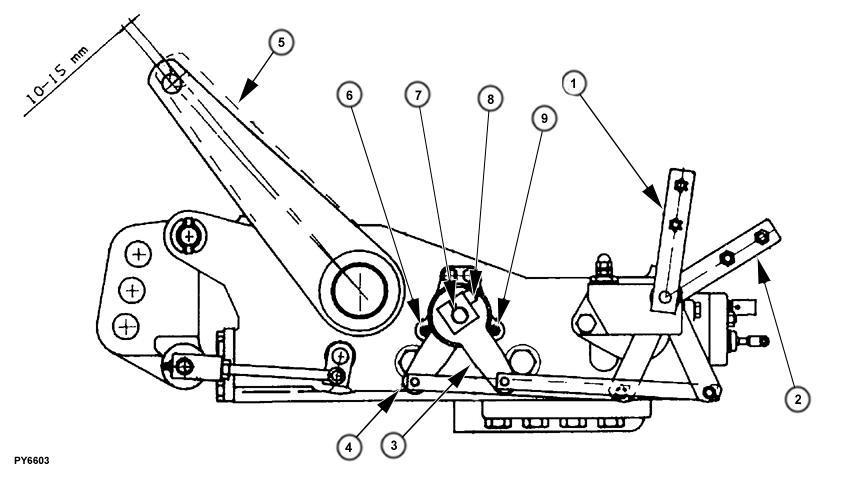 10-15 mm
5
6
7
8
9
1
2
4
3
PY6603