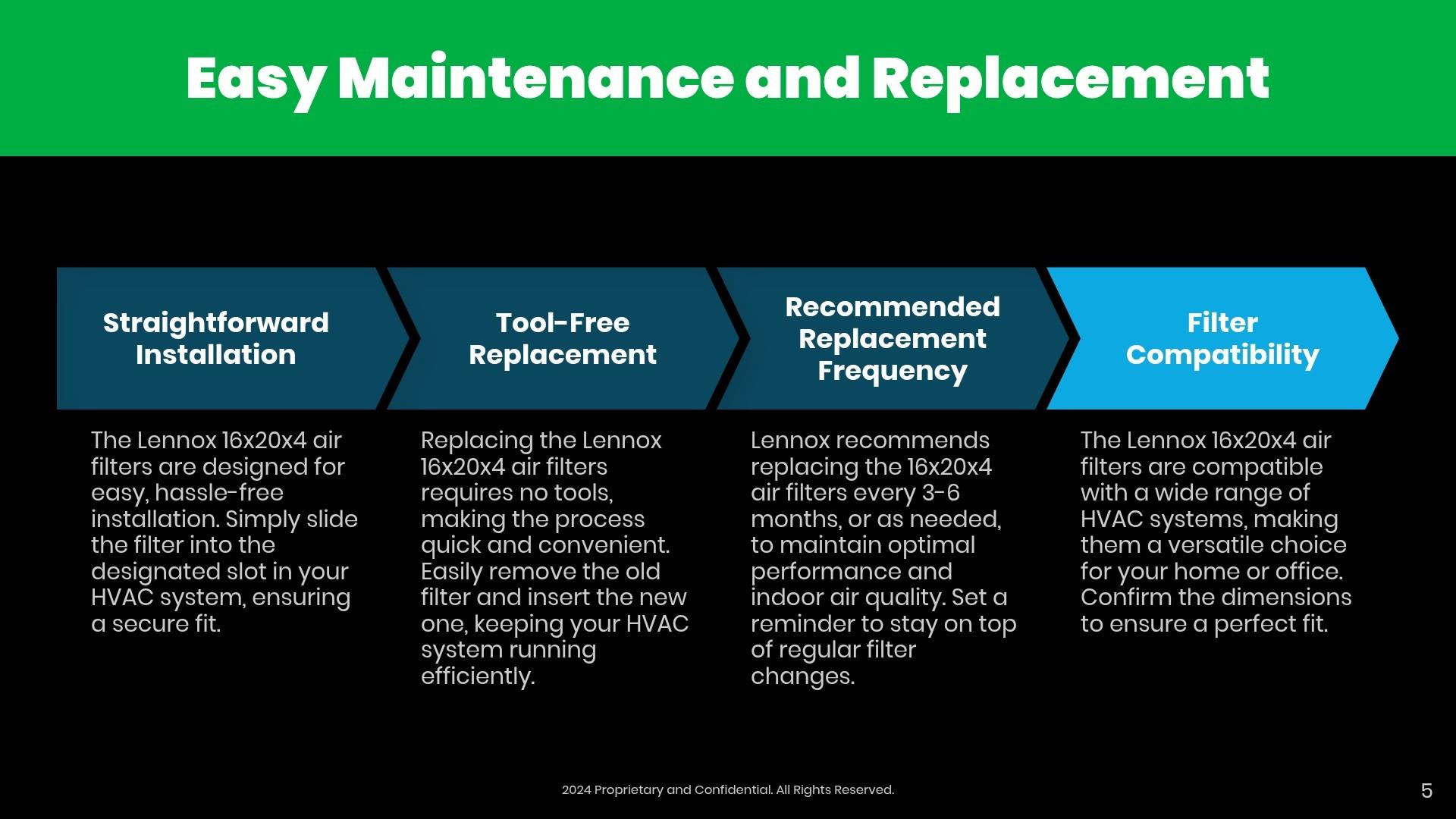 Easy Maintenance and Replacement

Straightforward Installation

The Lennox 16x20x4 air filters are designed for easy, hassle-free installation. Simply slide the filter into the designated slot in your HVAC system, ensuring a secure fit.

Tool-Free Replacement

Replacing the Lennox 16x20x4 air filters requires no tools, making the process quick and convenient. Easily remove the old filter and insert the new one, keeping your HVAC system running efficiently.

Recommended Replacement Frequency

Lennox recommends replacing the 16x20x4 air filters every 3-6 months, or as needed, to maintain optimal performance and indoor air quality. Set a reminder to stay on top of regular filter changes.

Filter Compatibility

The Lennox 16x20x4 air filters are compatible with a wide range of HVAC systems, making them a versatile choice for your home or office. Confirm the dimensions to ensure a perfect fit.

2024 Proprietary and Confidential. All Rights Reserved.

5