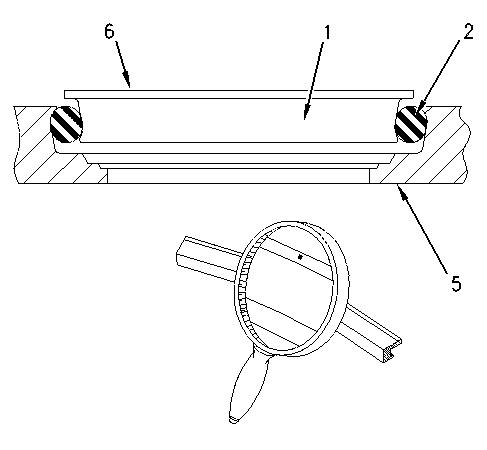 6
1
2
5