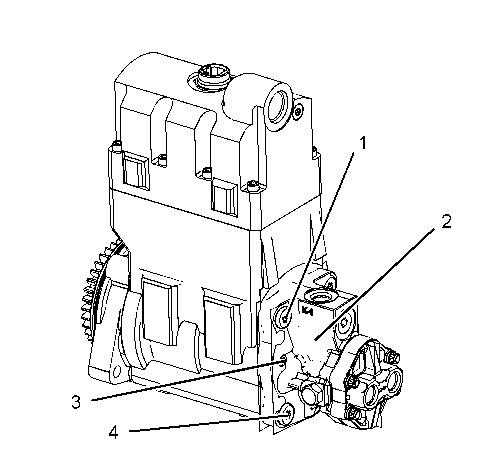 1
2
3
4