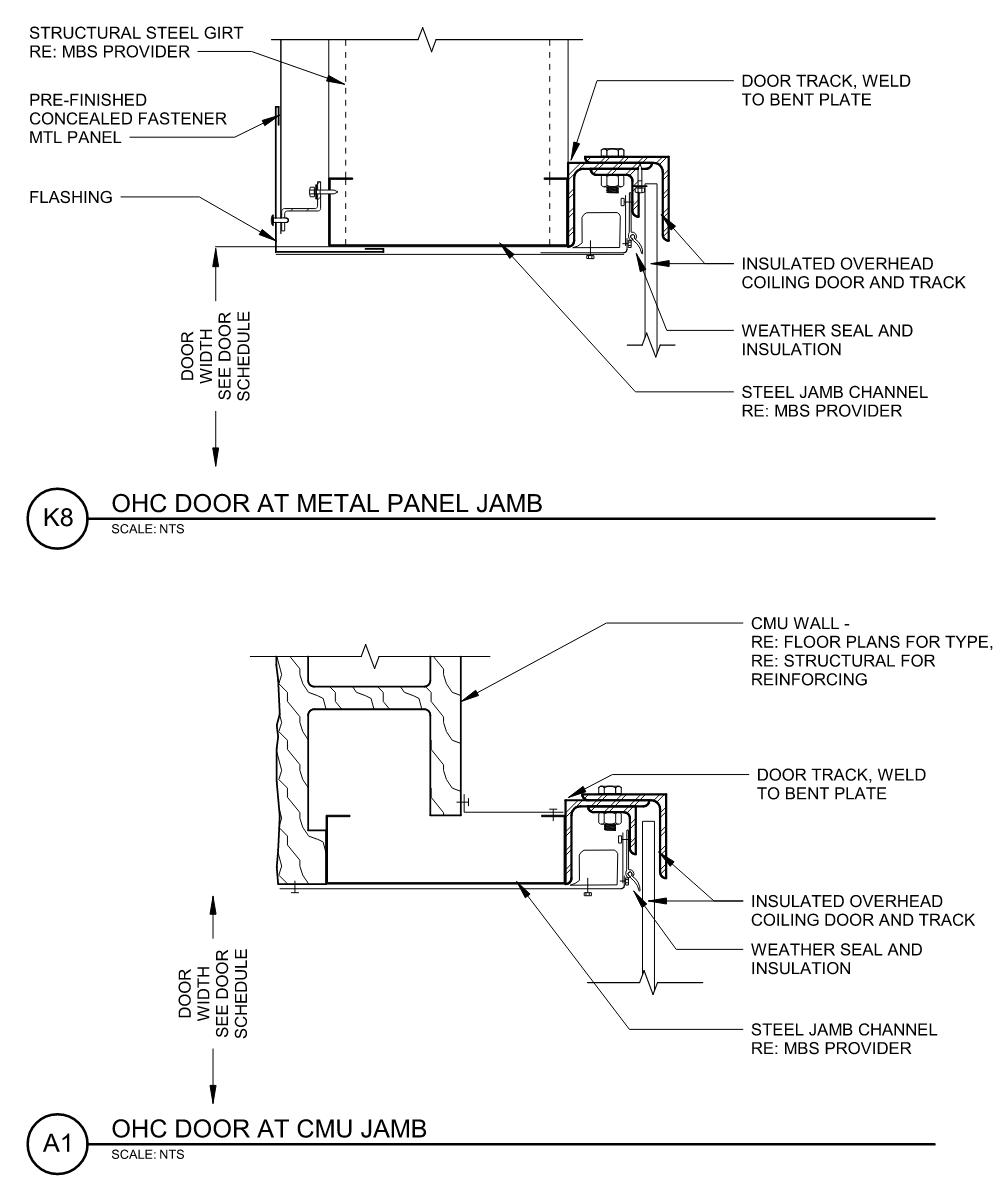 STRUCTURAL STEEL GIRT
RE: MBS PROVIDER

PRE-FINISHED
CONCEALED FASTENER
MTL PANEL

FLASHING

DOOR TRACK, WELD
TO BENT PLATE

INSULATED OVERHEAD
COILING DOOR AND TRACK

WEATHER SEAL AND
INSULATION

STEEL JAMB CHANNEL
RE: MBS PROVIDER

DOOR
WIDTH
SEE DOOR
SCHEDULE

K8
OHC DOOR AT METAL PANEL JAMB
SCALE: NTS

CMU WALL -
RE: FLOOR PLANS FOR TYPE,
RE: STRUCTURAL FOR
REINFORCING

DOOR TRACK, WELD
TO BENT PLATE

INSULATED OVERHEAD
COILING DOOR AND TRACK

WEATHER SEAL AND
INSULATION

STEEL JAMB CHANNEL
RE: MBS PROVIDER

DOOR
WIDTH
SEE DOOR
SCHEDULE

A1
OHC DOOR AT CMU JAMB
SCALE: NTS