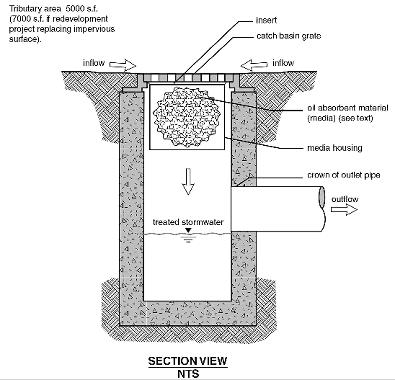 Tributary area 5000 s.f. (7000 s.f. if redevelopment project replacing impervious surface).

insert

catch basin grate

inflow

inflow

oil absorbent material (media) (see text)

media housing

crown of outlet pipe

outflow

treated stormwater

SECTION VIEW
NTS