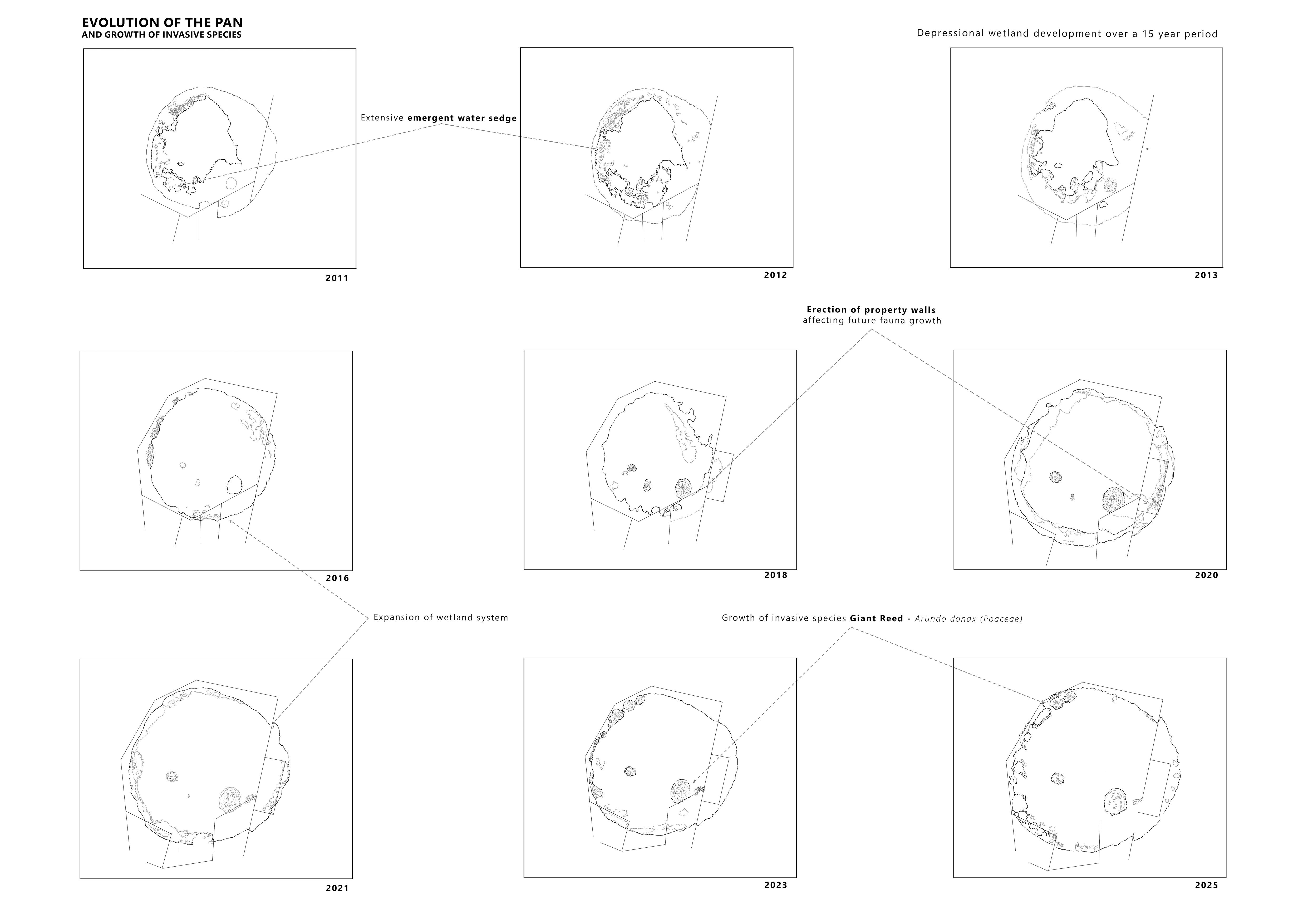 EVOLUTION OF THE PAN
AND GROWTH OF INVASIVE SPECIES

Depressional wetland development over a 15 year period

Extensive emergent water sedge

2011

2012

2013

Erection of property walls
affecting future fauna growth

2016

2018

2020

Expansion of wetland system

Growth of invasive species Giant Reed - Arundo donax (Poaceae)

2021

2023

2025