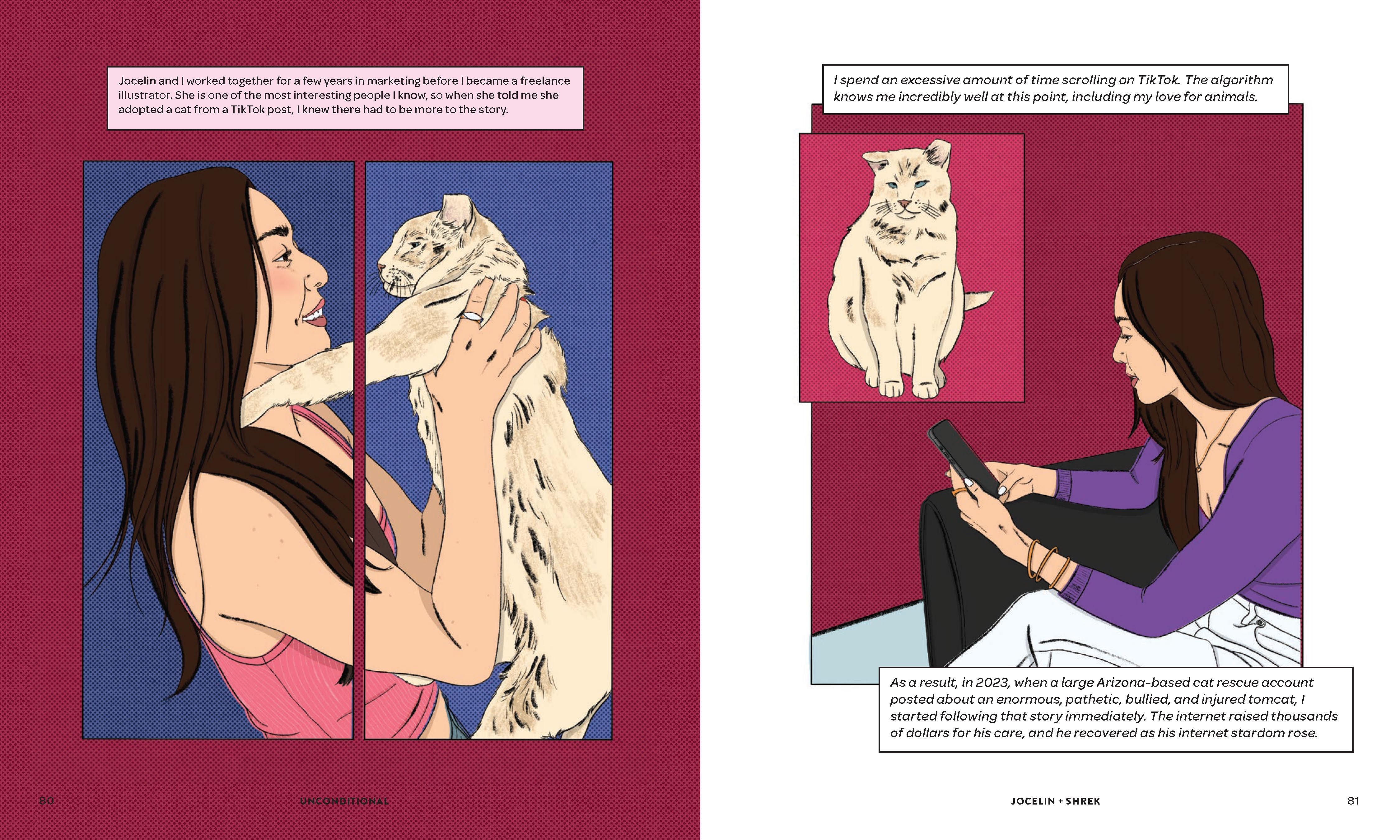 Jocelin and I worked together for a few years in marketing before I became a freelance illustrator. She is one of the most interesting people I know, so when she told me she adopted a cat from a TikTok post, I knew there had to be more to the story.

80 UNCONDITIONAL

I spend an excessive amount of time scrolling on TikTok. The algorithm knows me incredibly well at this point, including my love for animals.

As a result, in 2023, when a large Arizona-based cat rescue account posted about an enormous, pathetic, bullied, and injured tomcat, I started following that story immediately. The internet raised thousands of dollars for his care, and he recovered as his internet stardom rose.

JOCELIN + SHREK 81