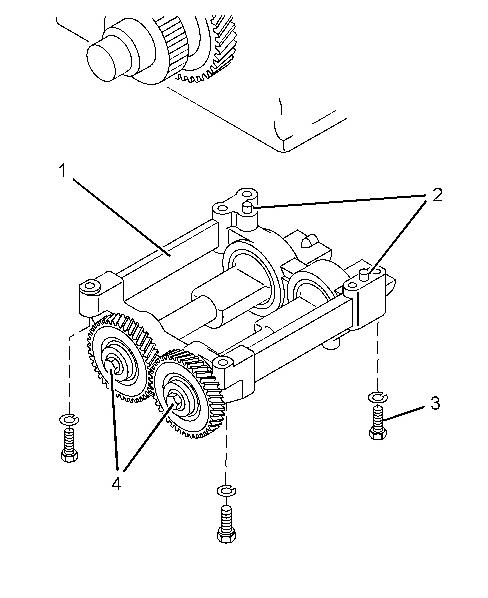 1
2
3
4