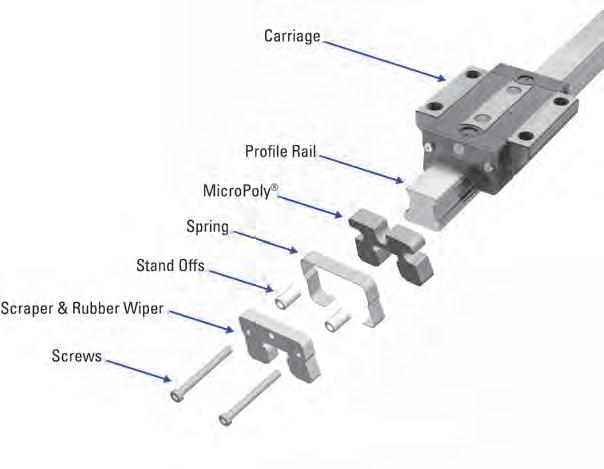 Carriage

Profile Rail

MicroPoly®

Spring

Stand Offs

Scraper & Rubber Wiper

Screws