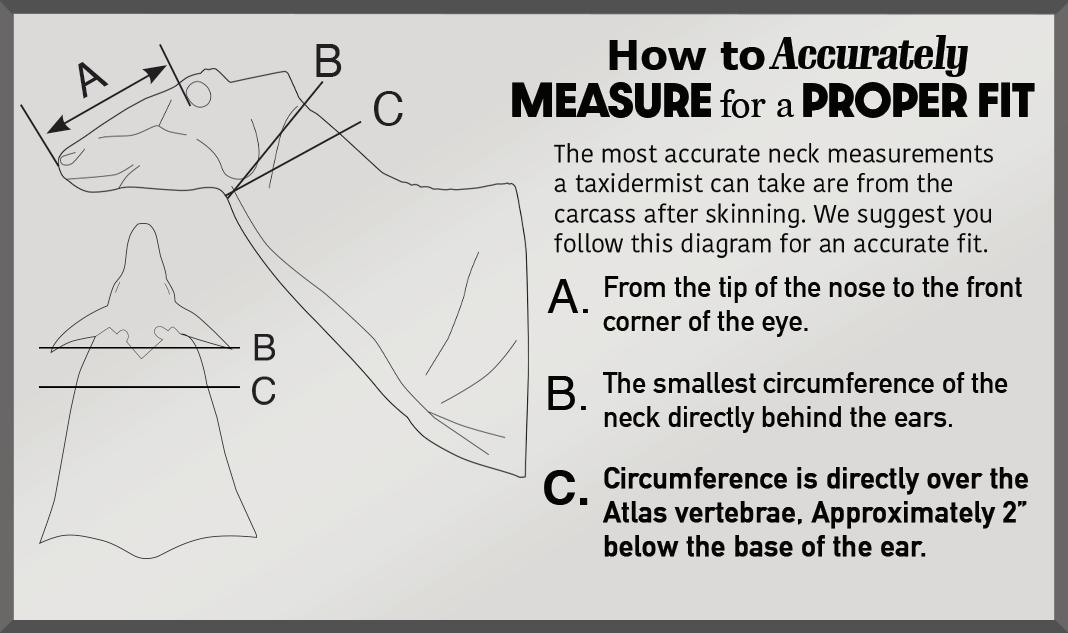 A

B

C

B

C

How to Accurately MEASURE for a PROPER FIT

The most accurate neck measurements a taxidermist can take are from the carcass after skinning. We suggest you follow this diagram for an accurate fit.

A. From the tip of the nose to the front corner of the eye.

B. The smallest circumference of the neck directly behind the ears.

C. Circumference is directly over the Atlas vertebrae, Approximately 2" below the base of the ear.