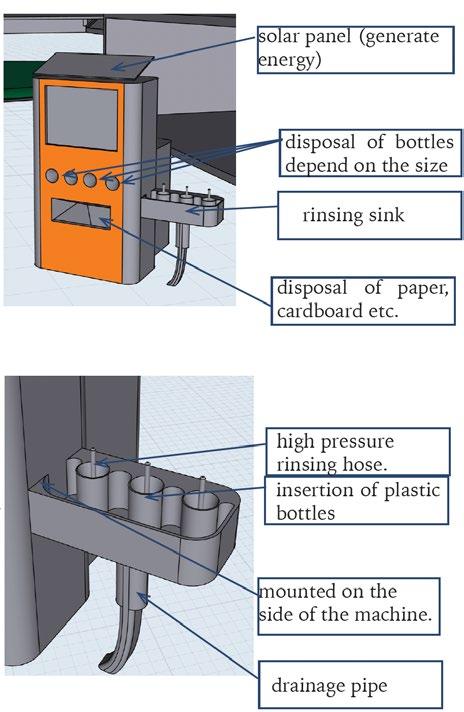 solar panel (generate energy)

disposal of bottles depend on the size

rinsing sink

disposal of paper, cardboard etc.

high pressure rinsing hose.

insertion of plastic bottles

mounted on the side of the machine.

drainage pipe