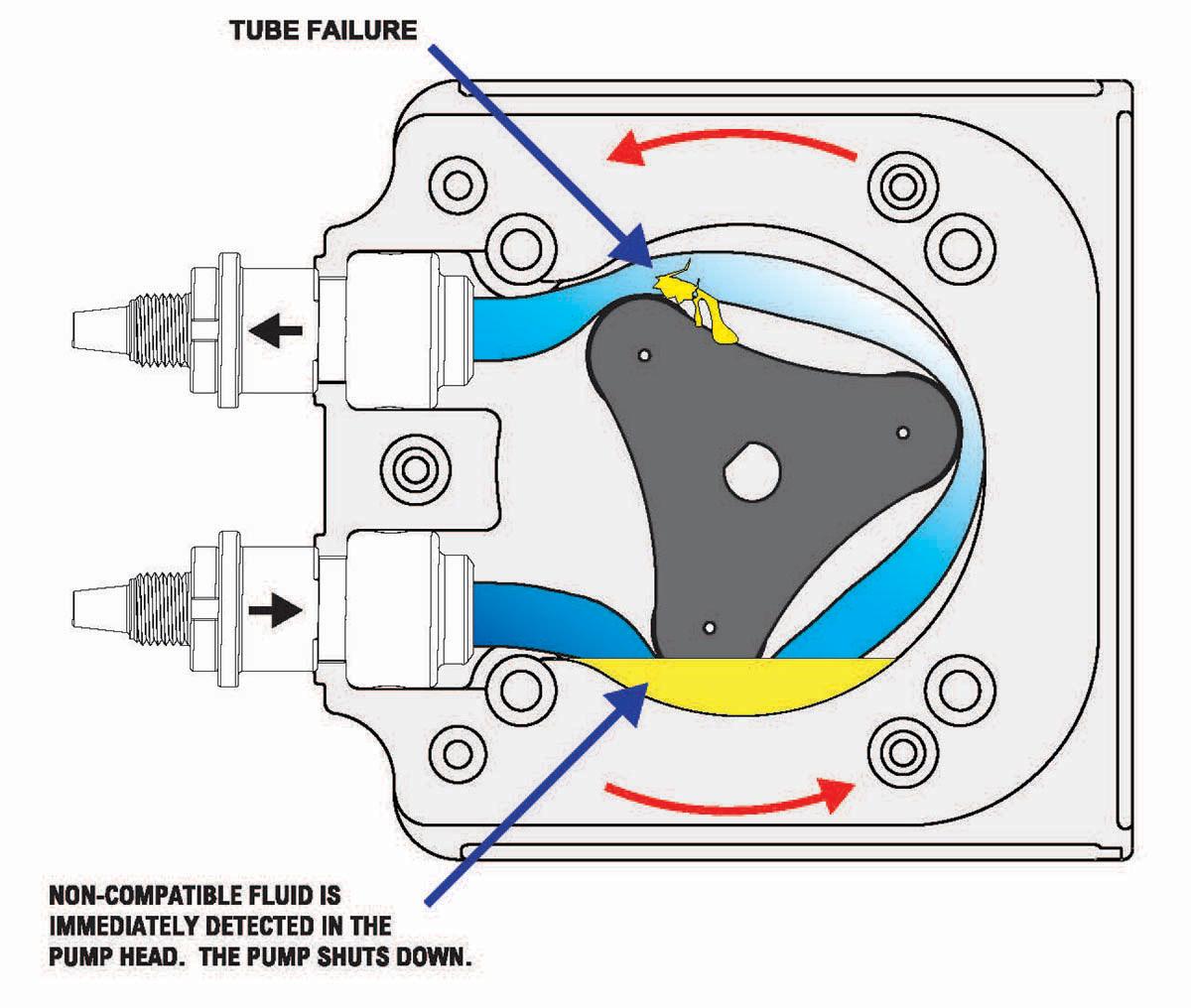 TUBE FAILURE

NON-COMPATIBLE FLUID IS IMMEDIATELY DETECTED IN THE PUMP HEAD. THE PUMP SHUTS DOWN.