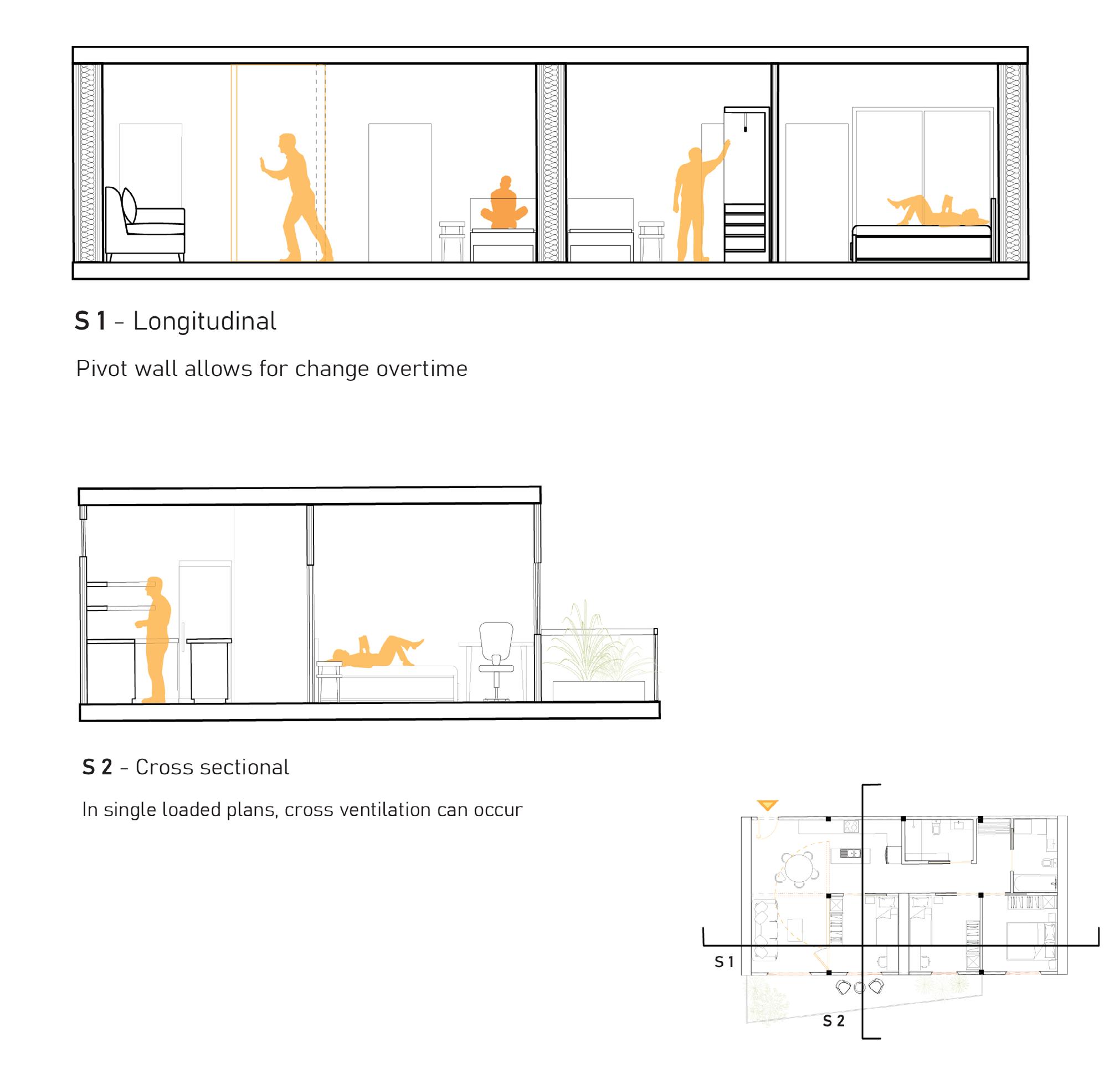 S 1 - Longitudinal

Pivot wall allows for change overtime

S 2 - Cross sectional

In single loaded plans, cross ventilation can occur

S 1

S 2