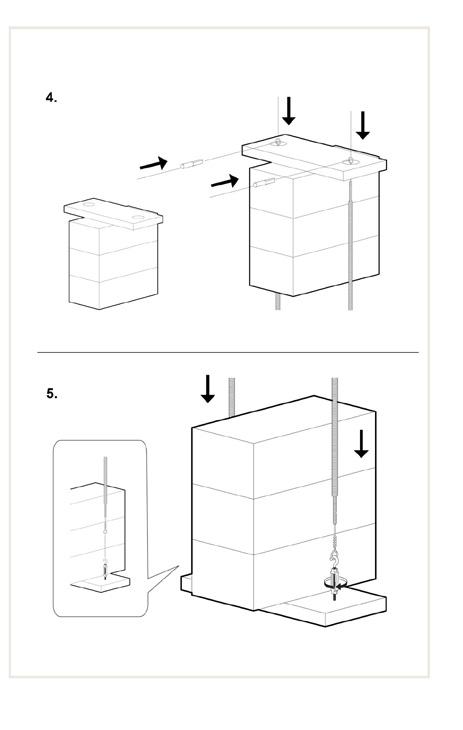 4.

5.