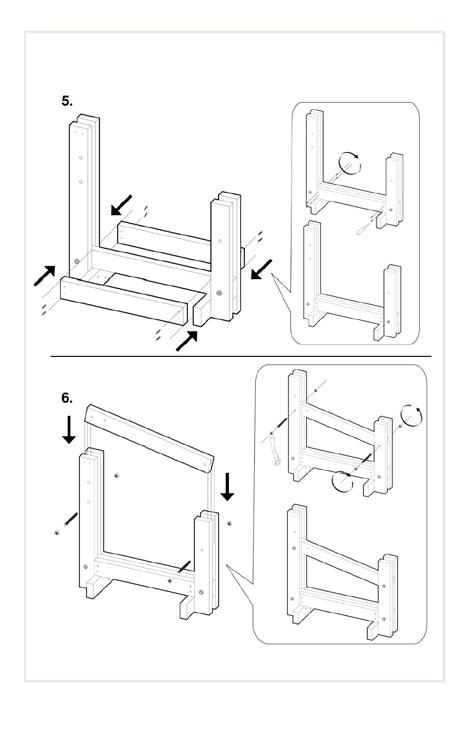 5.

6.