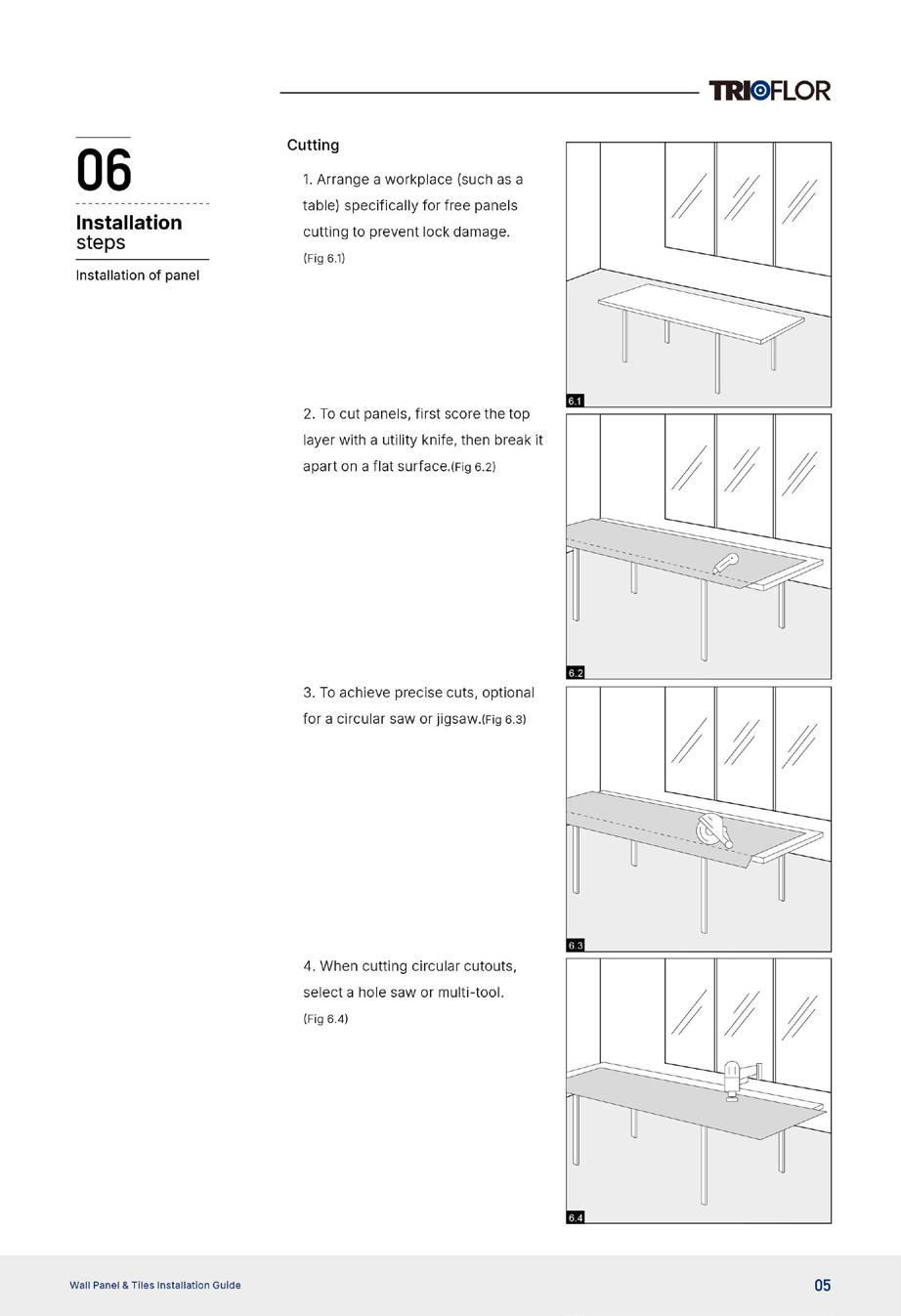 TRIOFLOR

06

Installation steps

Installation of panel

Cutting

1. Arrange a workplace (such as a table) specifically for free panels cutting to prevent lock damage. (Fig 6.1)

6.1

2. To cut panels, first score the top layer with a utility knife, then break it apart on a flat surface.(Fig 6.2)

6.2

3. To achieve precise cuts, optional for a circular saw or jigsaw.(Fig 6.3)

6.3

4. When cutting circular cutouts, select a hole saw or multi-tool. (Fig 6.4)

6.4

Wall Panel & Tiles Installation Guide

05