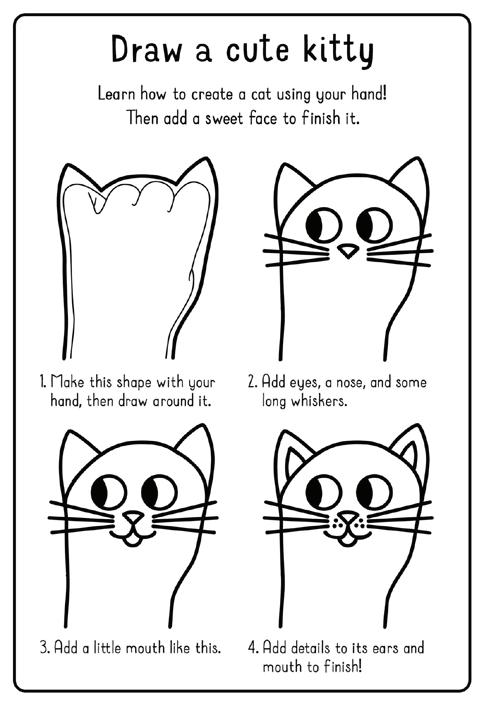 Draw a cute kitty

Learn how to create a cat using your hand! Then add a sweet face to finish it.

1. Make this shape with your hand, then draw around it.

2. Add eyes, a nose, and some long whiskers.

3. Add a little mouth like this.

4. Add details to its ears and mouth to finish!