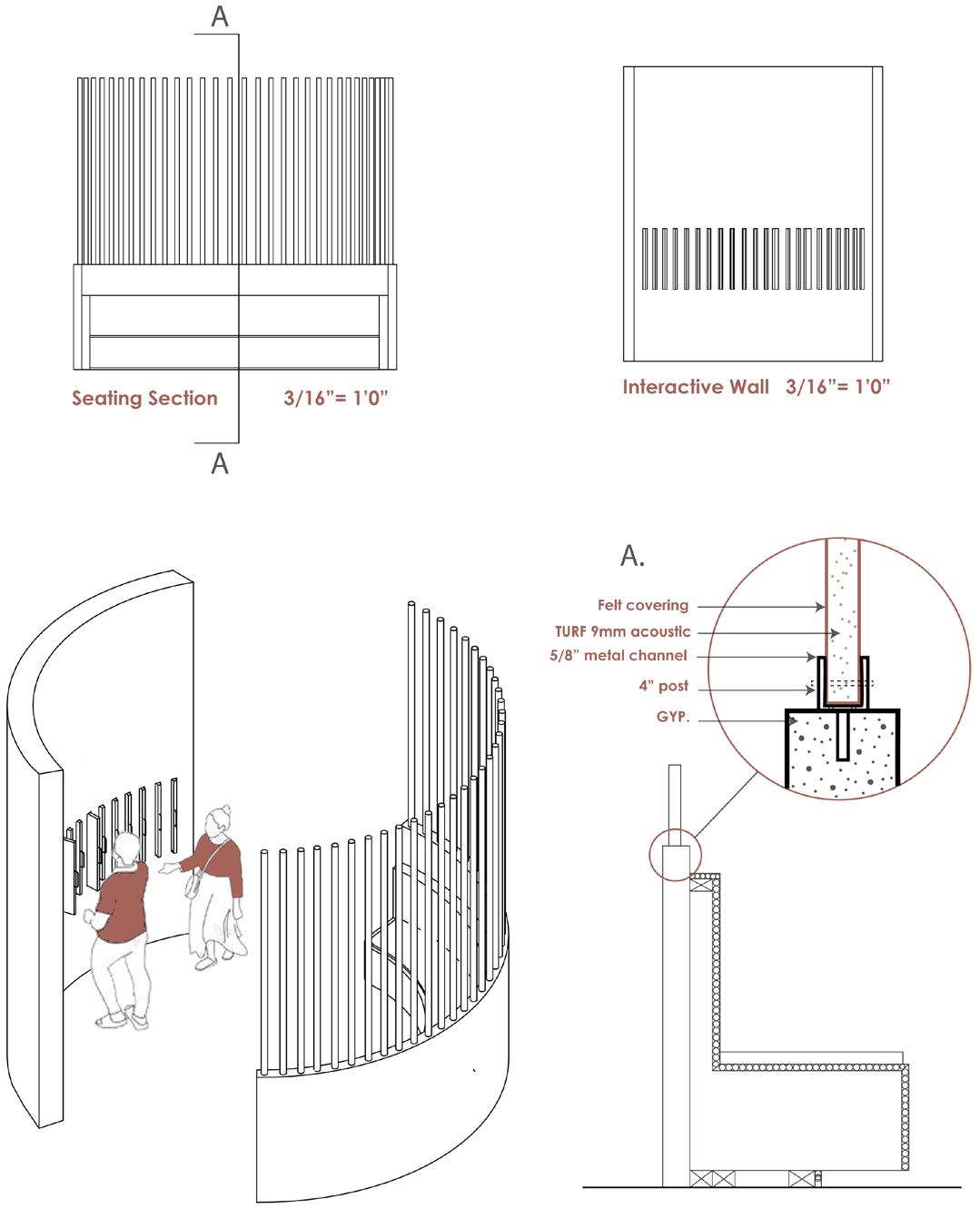 A

Seating Section 3/16"= 1'0"

A

Interactive Wall 3/16"= 1'0"

A.

Felt covering

TURF 9mm acoustic

5/8" metal channel

4" post

GYP.