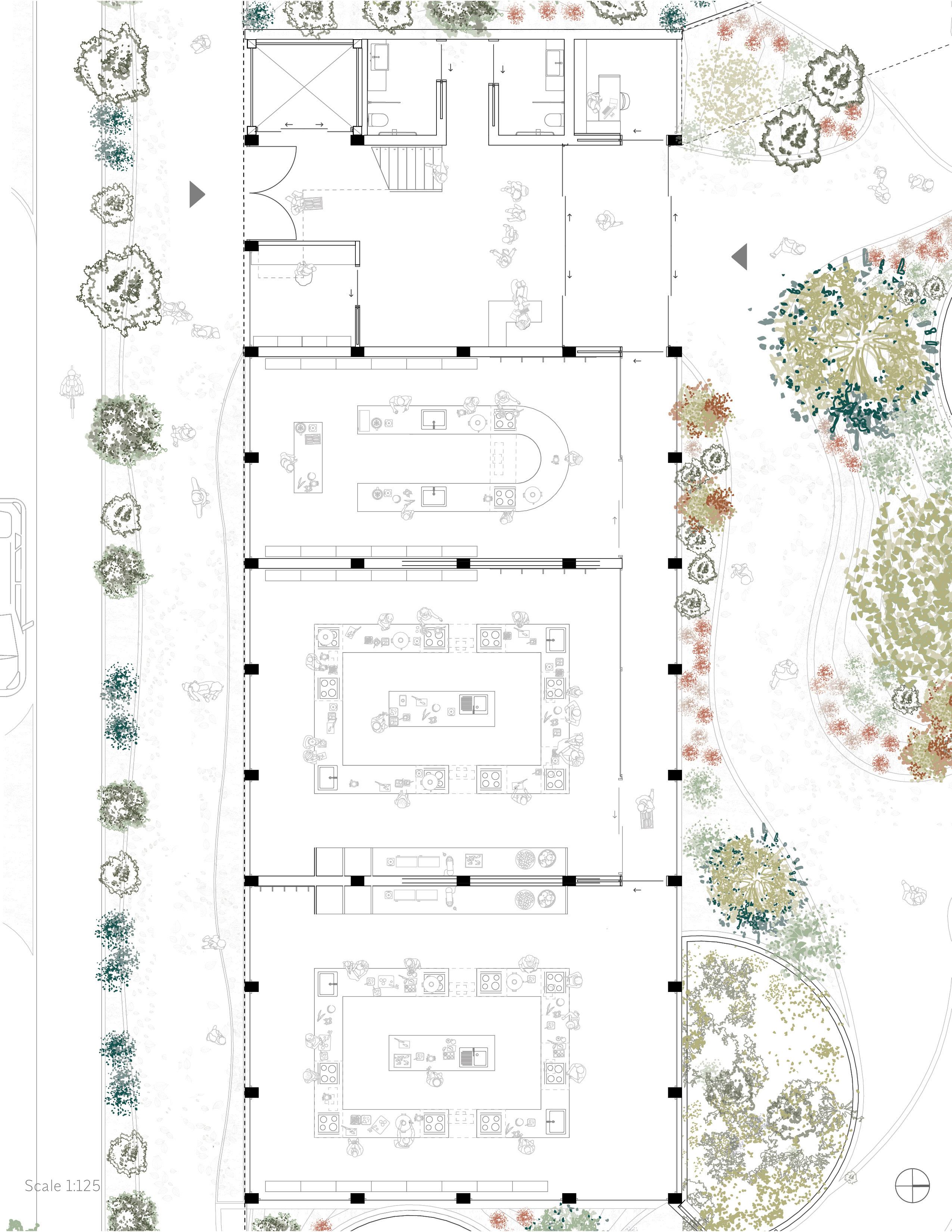 Scale 1:125