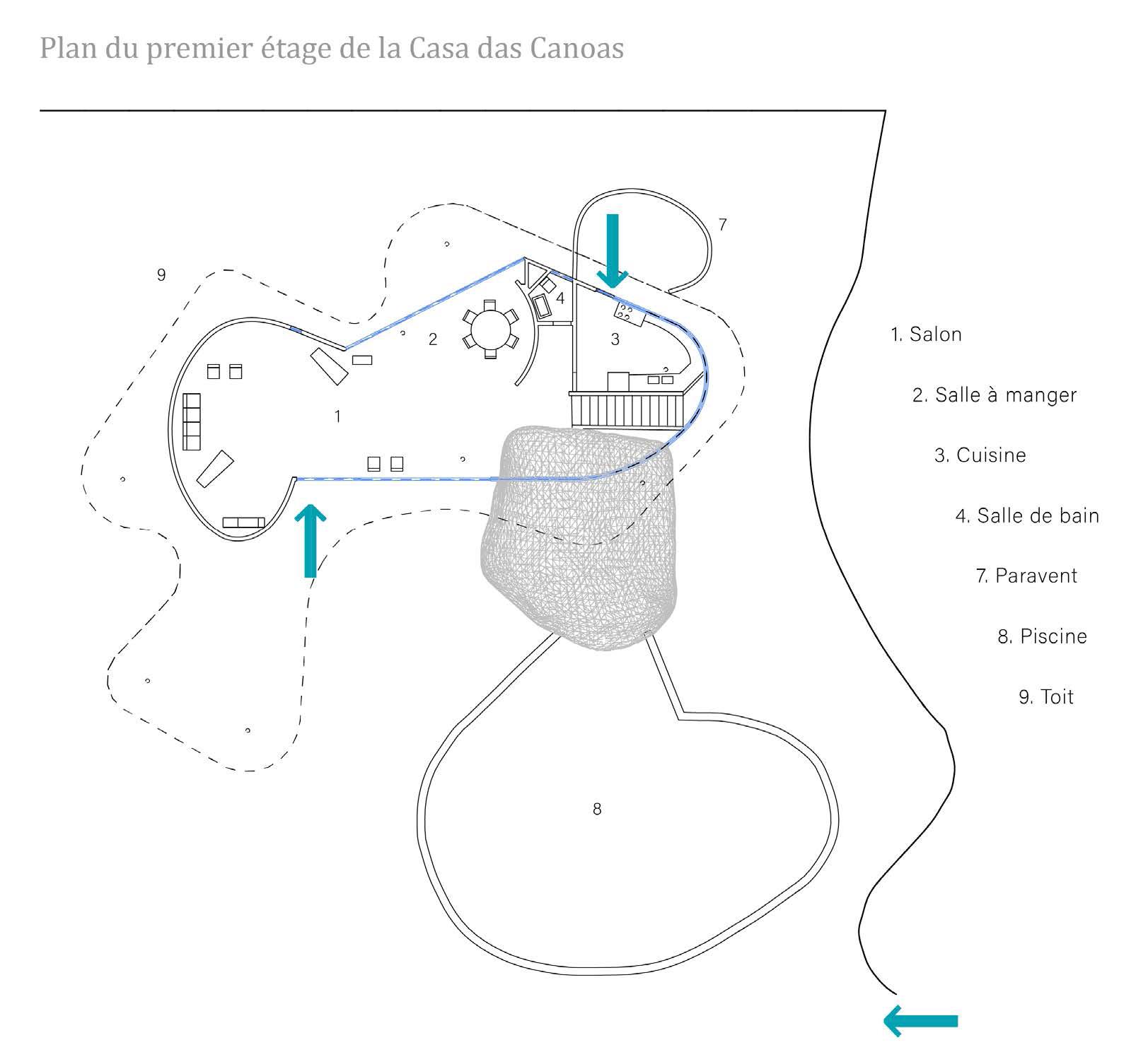 Plan du premier étage de la Casa das Canoas

7

9

4

2

3

1

8

1. Salon

2. Salle à manger

3. Cuisine

4. Salle de bain

7. Paravent

8. Piscine

9. Toit