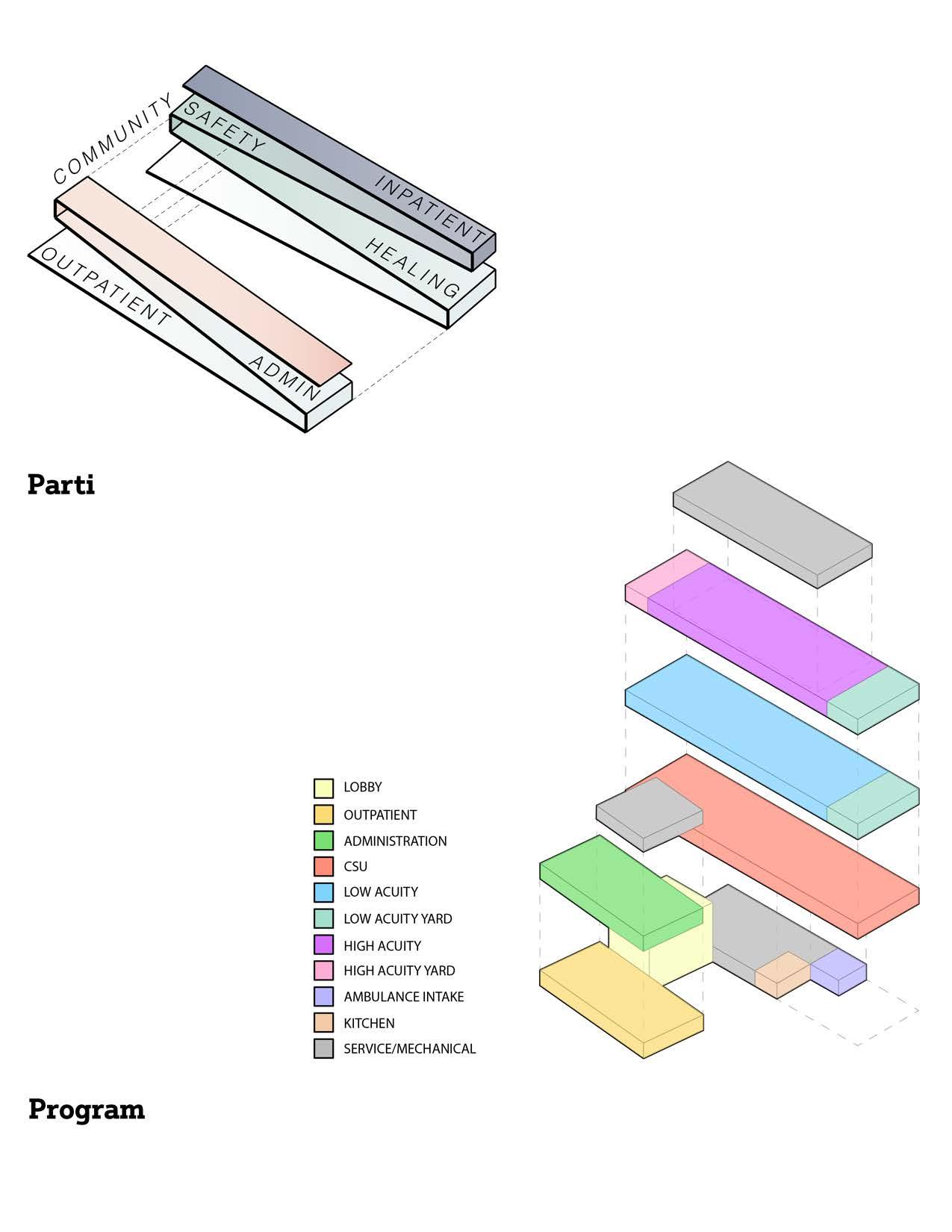 COMMUNITY
SAFETY
INPATIENT
HEALING
OUTPATIENT
ADMIN

Parti

LOBBY
OUTPATIENT
ADMINISTRATION
CSU
LOW ACUITY
LOW ACUITY YARD
HIGH ACUITY
HIGH ACUITY YARD
AMBULANCE INTAKE
KITCHEN
SERVICE/MECHANICAL

Program