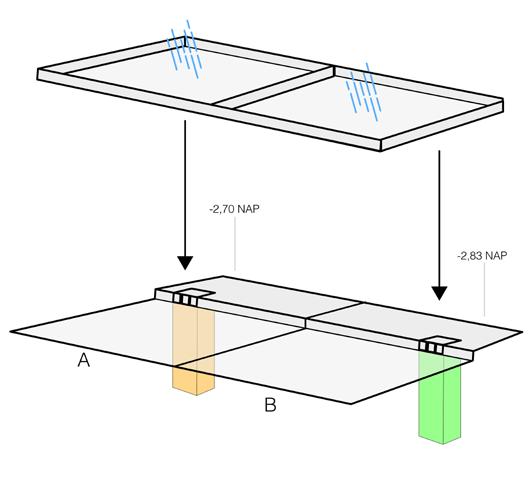 -2,70 NAP

-2,83 NAP

A

B