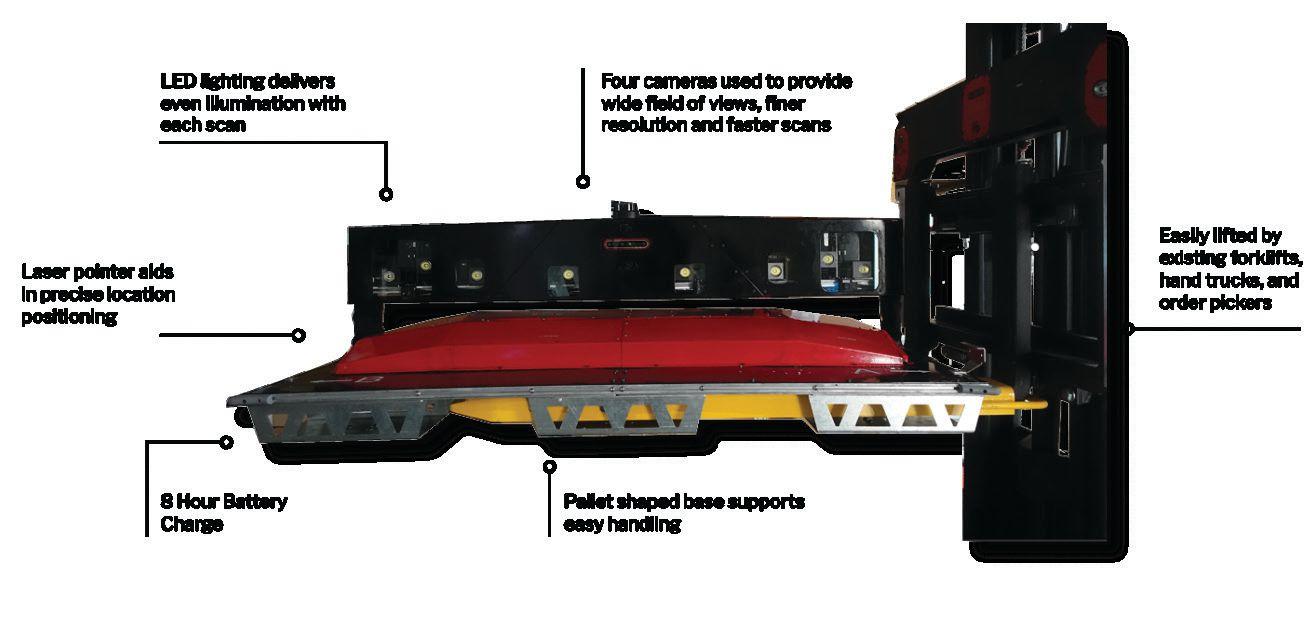 LED lighting delivers even illumination with each scan

Four cameras used to provide wide field of views, finer resolution and faster scans

Laser pointer aids in precise location positioning

Easily lifted by existing forklifts, hand trucks, and order pickers

8 Hour Battery Charge

Pallet shaped base supports easy handling