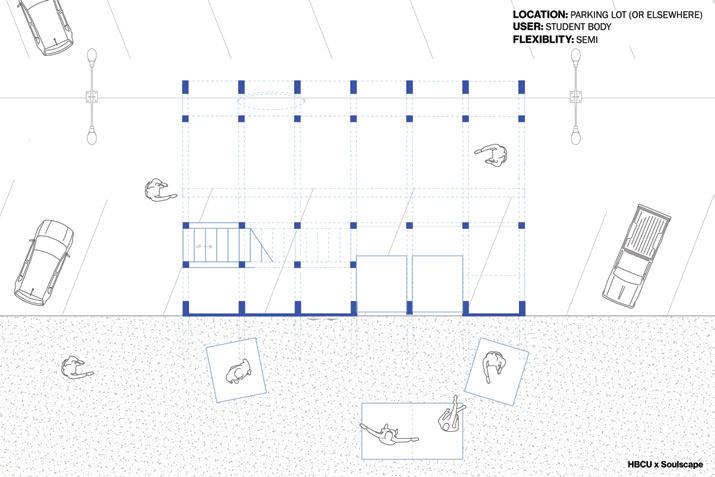 LOCATION: PARKING LOT (OR ELSEWHERE)
USER: STUDENT BODY
FLEXIBLITY: SEMI

HBCU x Soulscape