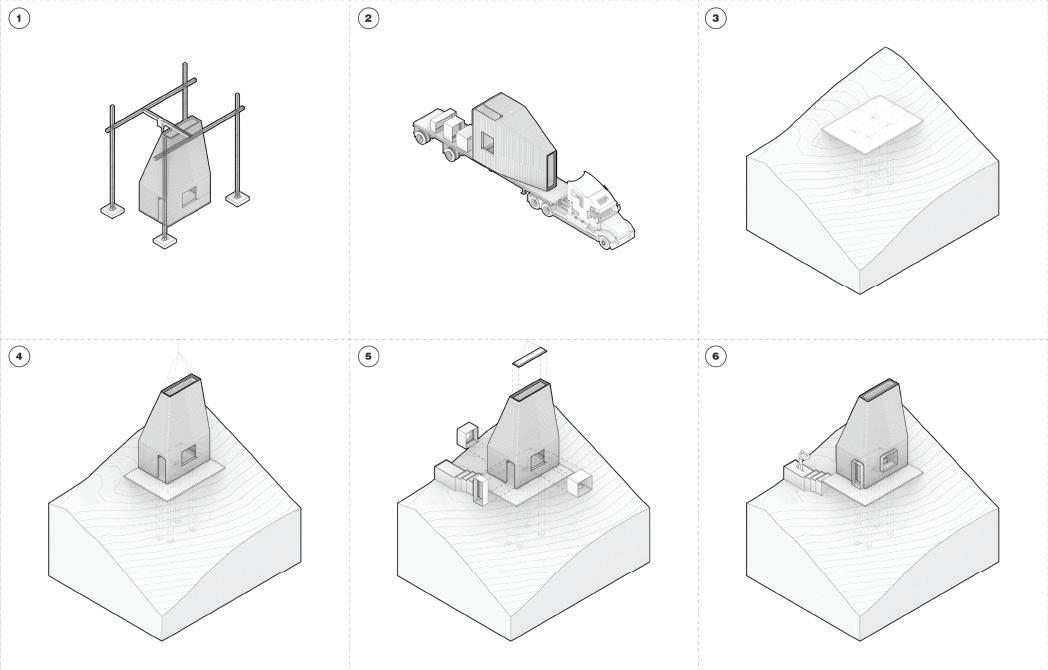 1

2

3

4

5

6