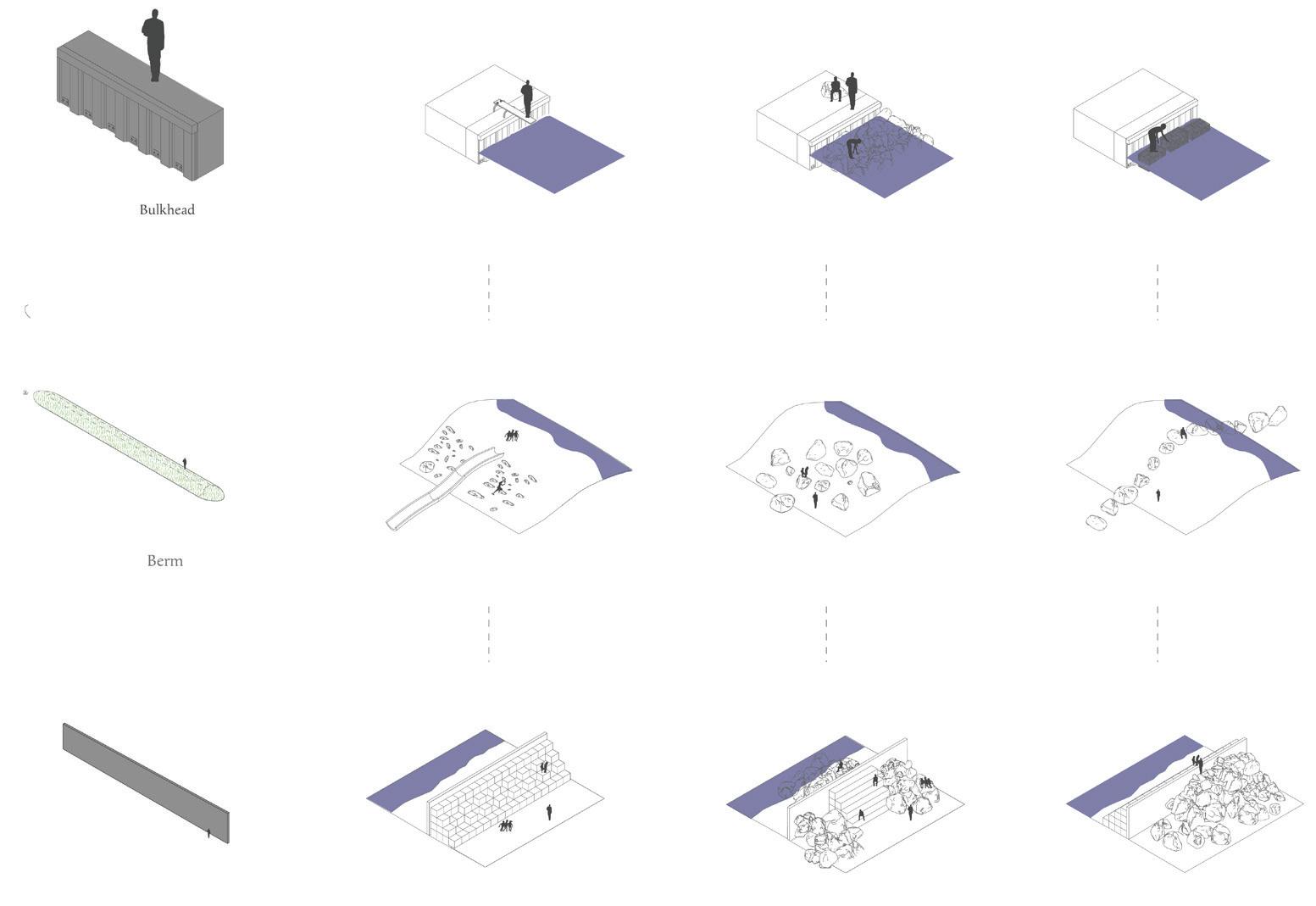 Bulkhead

Berm