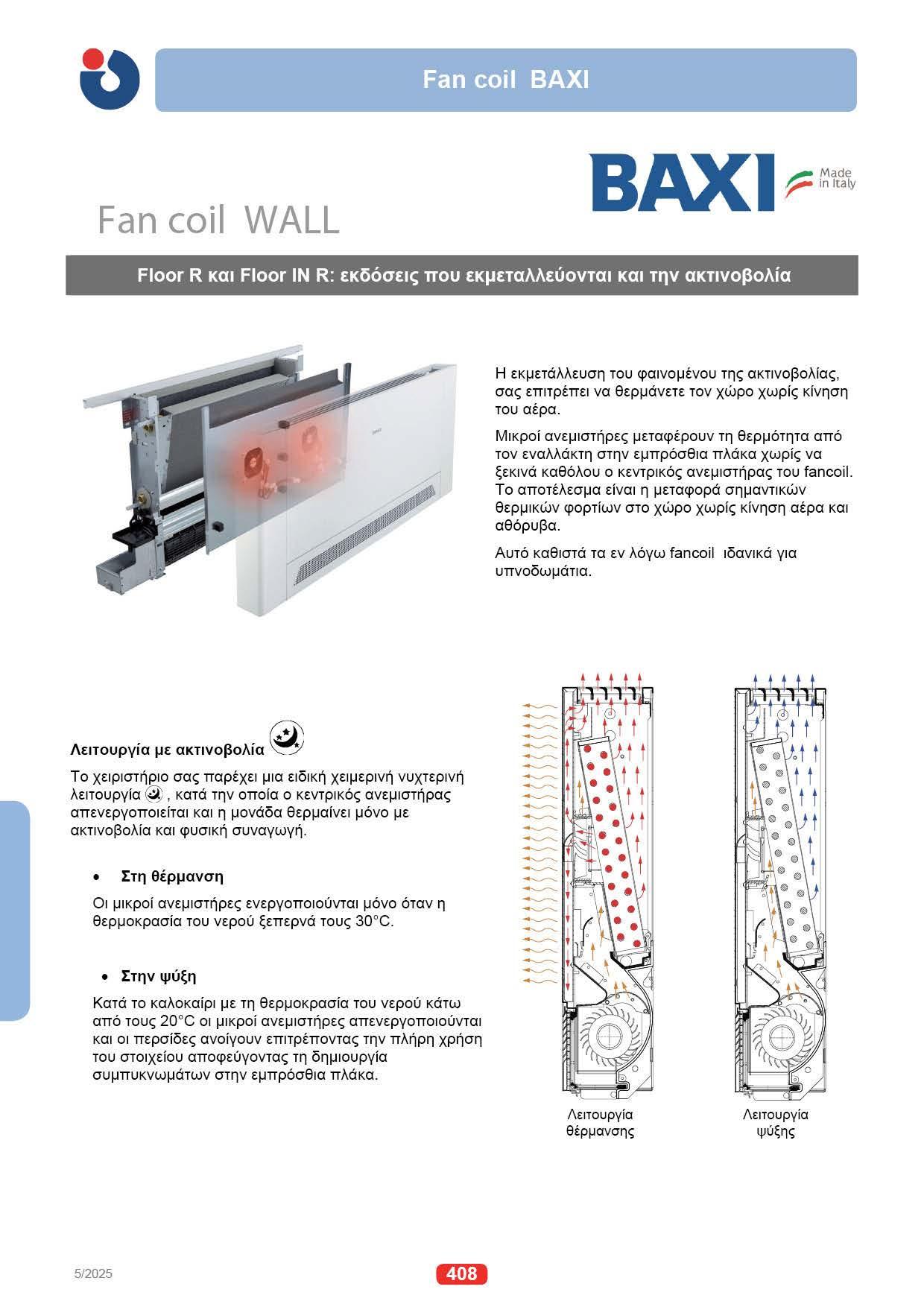 Fan coil BAXI

BAXI Made in Italy

Fan coil WALL

Floor R και Floor IN R: εκδόσεις που εκμεταλλεύονται και την ακτινοβολία

Η εκμετάλλευση του φαινομένου της ακτινοβολίας, σας επιτρέπει να θερμάνετε τον χώρο χωρίς κίνηση του αέρα.

Μικροί ανεμιστήρες μεταφέρουν τη θερμότητα από τον εναλλάκτη στην εμπρόσθια πλάκα χωρίς να ξεκινά καθόλου ο κεντρικός ανεμιστήρας του fancoil. Το αποτέλεσμα είναι η μεταφορά σημαντικών θερμικών φορτίων στο χώρο χωρίς κίνηση αέρα και αθόρυβα.

Αυτό καθιστά τα εν λόγω fancoil ιδανικά για υπνοδωμάτια.

Λειτουργία με ακτινοβολία

Το χειριστήριο σας παρέχει μια ειδική χειμερινή νυχτερινή λειτουργία , κατά την οποία ο κεντρικός ανεμιστήρας απενεργοποιείται και η μονάδα θερμαίνει μόνο με ακτινοβολία και φυσική συναγωγή.

• Στη θέρμανση

Οι μικροί ανεμιστήρες ενεργοποιούνται μόνο όταν η θερμοκρασία του νερού ξεπερνά τους 30°C.

• Στην ψύξη

Κατά το καλοκαίρι με τη θερμοκρασία του νερού κάτω από τους 20°C οι μικροί ανεμιστήρες απενεργοποιούνται και οι περσίδες ανοίγουν επιτρέποντας την πλήρη χρήση του στοιχείου αποφεύγοντας τη δημιουργία συμπυκνωμάτων στην εμπρόσθια πλάκα.

Λειτουργία θέρμανσης

Λειτουργία ψύξης

5/2025

408