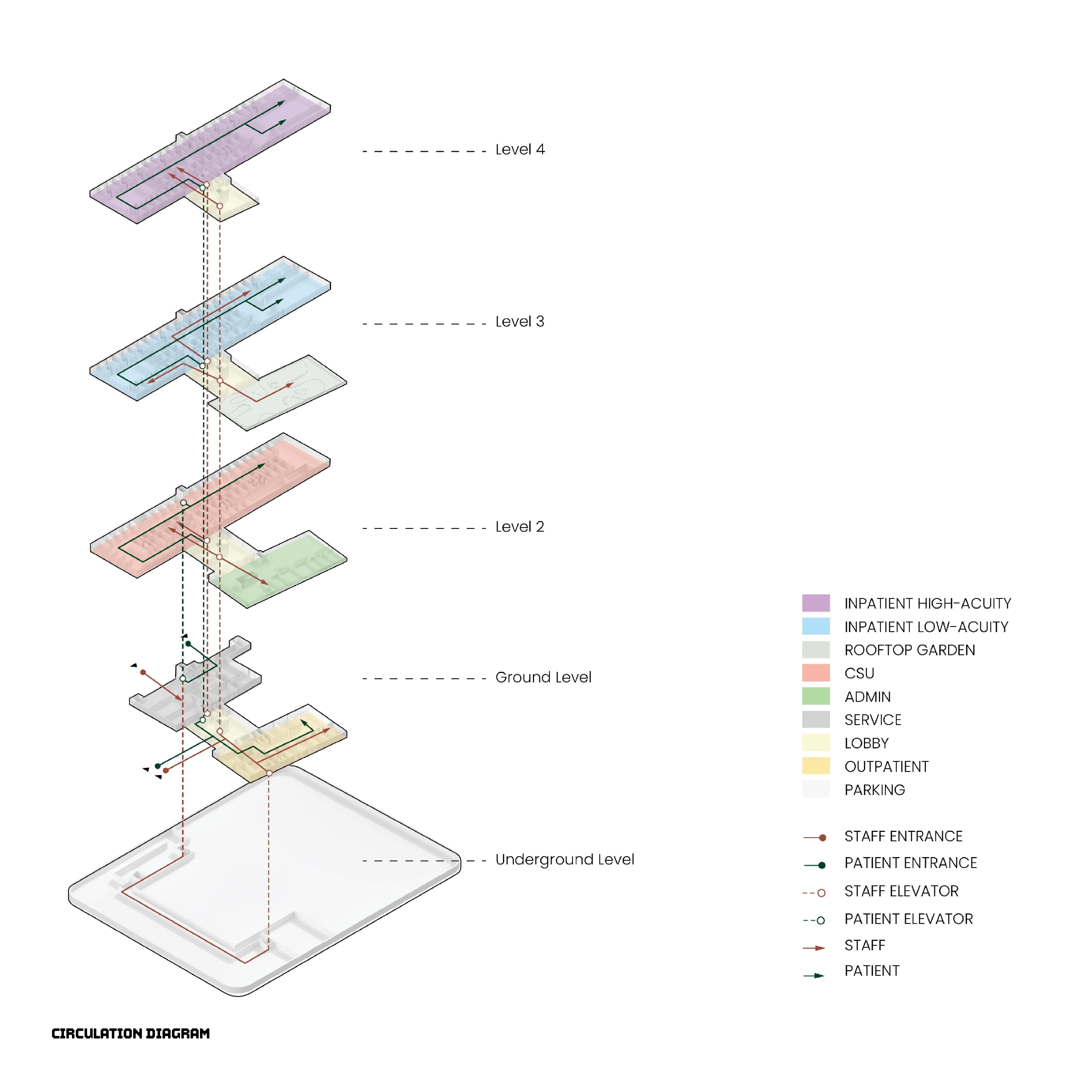 Level 4

Level 3

Level 2

Ground Level

Underground Level

INPATIENT HIGH-ACUITY
INPATIENT LOW-ACUITY
ROOFTOP GARDEN
CSU
ADMIN
SERVICE
LOBBY
OUTPATIENT
PARKING

STAFF ENTRANCE
PATIENT ENTRANCE
STAFF ELEVATOR
PATIENT ELEVATOR
STAFF
PATIENT

CIRCULATION DIAGRAM