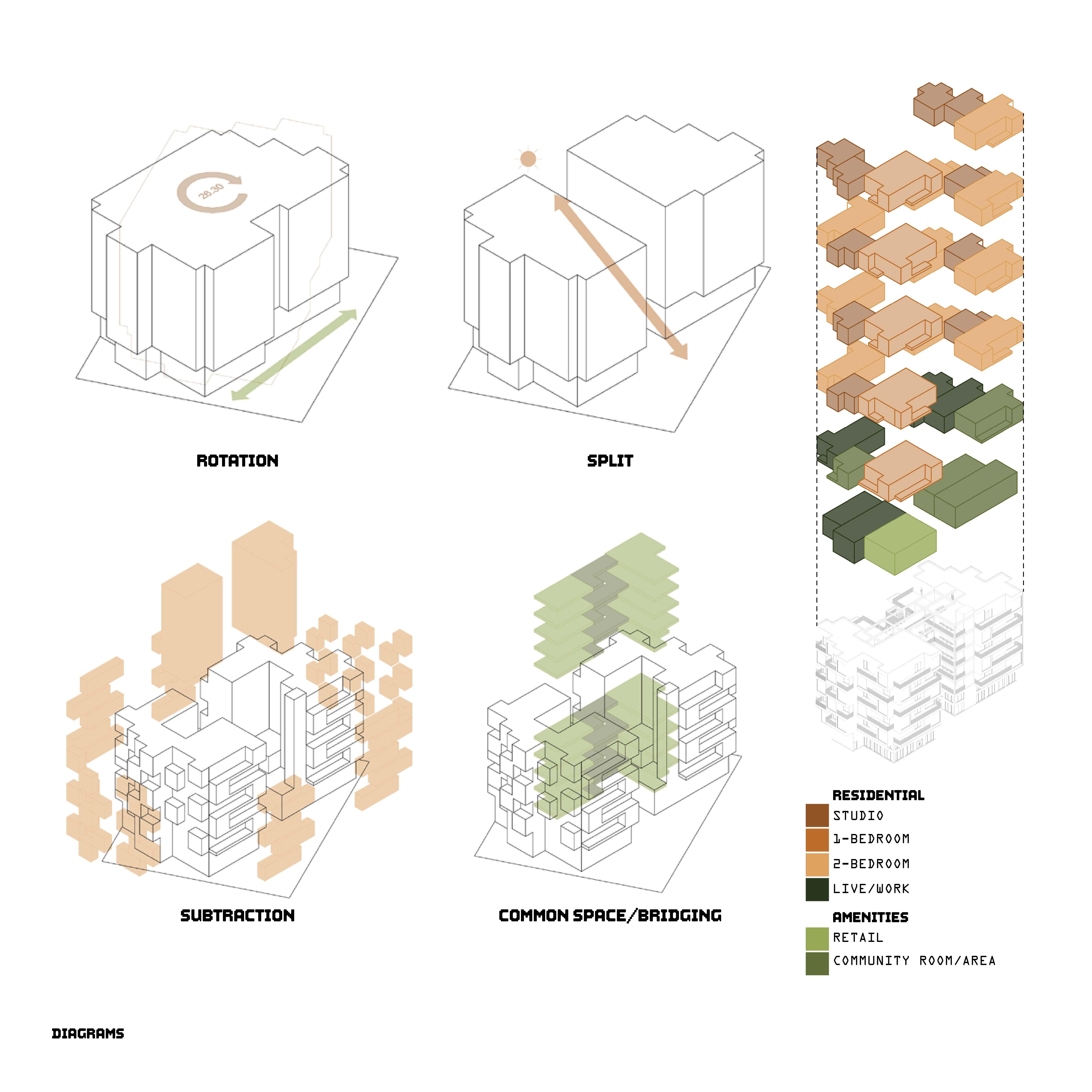 28.30

ROTATION

SPLIT

SUBTRACTION

COMMON SPACE/BRIDGING

RESIDENTIAL
STUDIO
1-BEDROOM
2-BEDROOM
LIVE/WORK

AMENITIES
RETAIL
COMMUNITY ROOM/AREA

DIAGRAMS