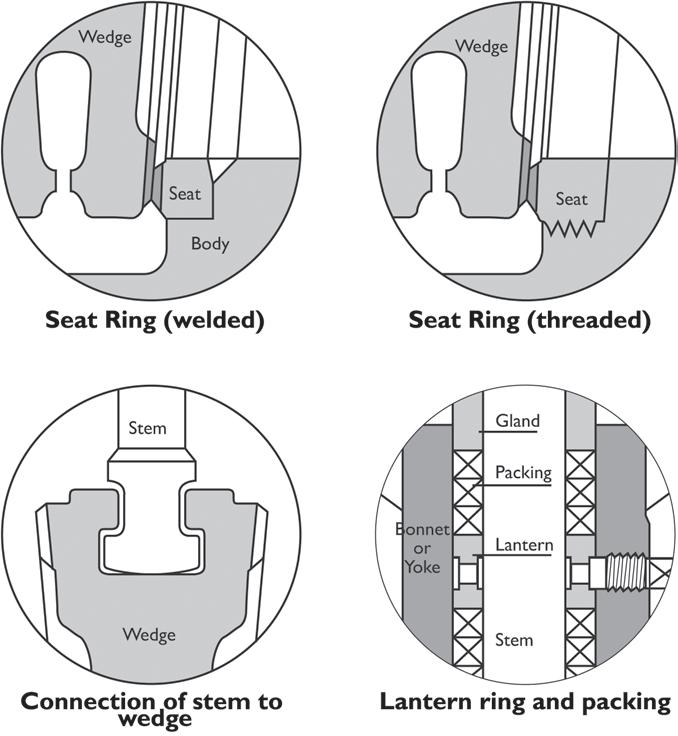 Wedge

Seat

Body

Seat Ring (welded)

Wedge

Seat

Seat Ring (threaded)

Stem

Wedge

Connection of stem to wedge

Gland

Packing

Bonnet or Yoke

Lantern

Stem

Lantern ring and packing