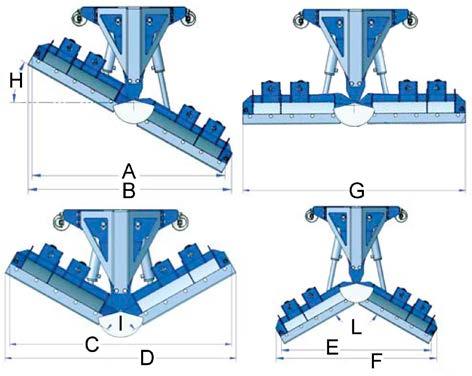 H
A
B
G
I
C
D
L
E
F