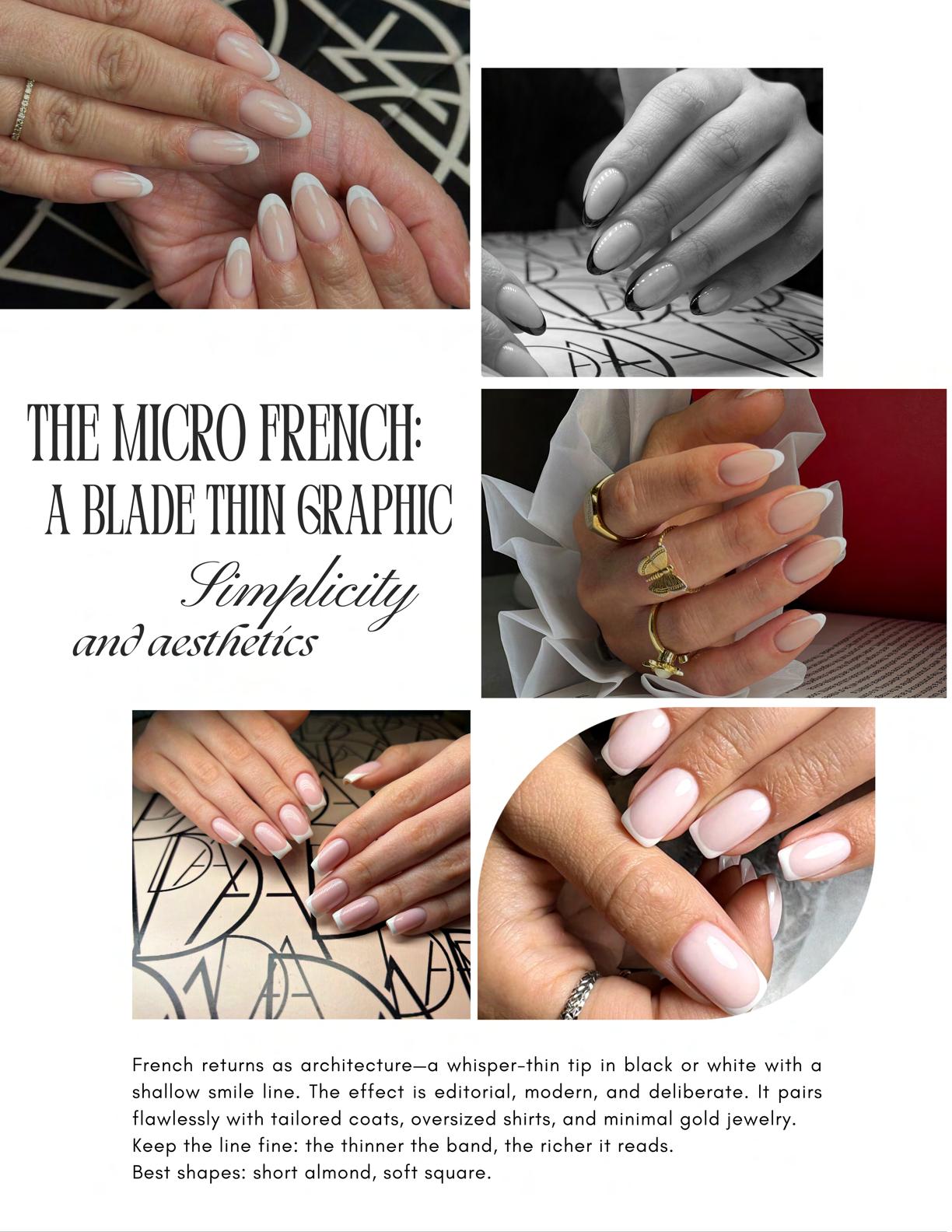 THE MICRO FRENCH:
A BLADE THIN GRAPHIC

Simplicity
and aesthetics

French returns as architecture—a whisper-thin tip in black or white with a shallow smile line. The effect is editorial, modern, and deliberate. It pairs flawlessly with tailored coats, oversized shirts, and minimal gold jewelry.
Keep the line fine: the thinner the band, the richer it reads.
Best shapes: short almond, soft square.