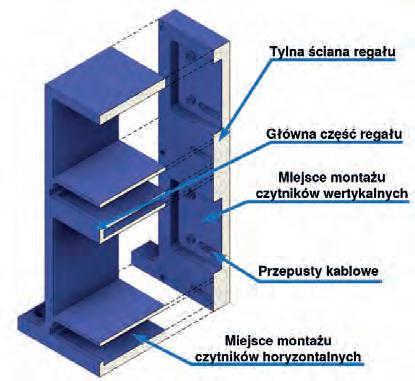 Tylna ściana regału

Główna część regału

Miejsce montażu czytników wertykalnych

Przepusty kablowe

Miejsce montażu czytników horyzontalnych