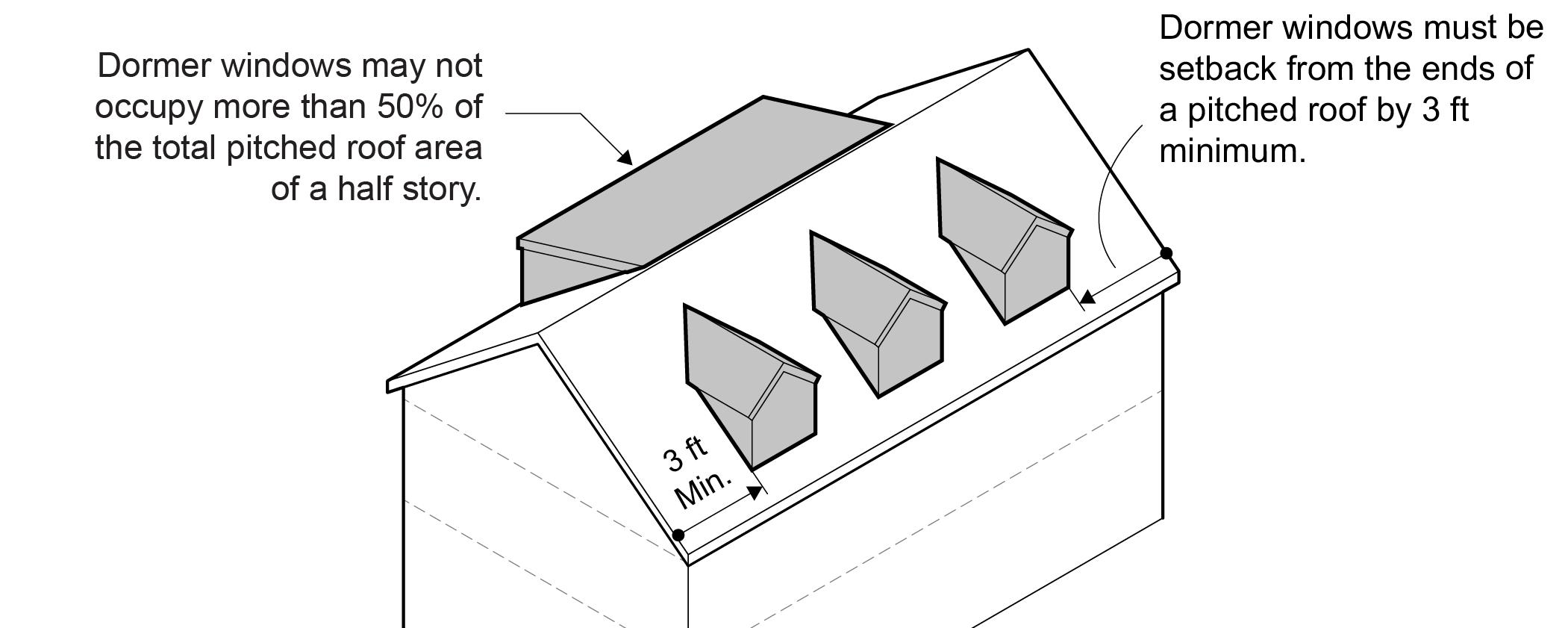 Dormer windows may not occupy more than 50% of the total pitched roof area of a half story.

Dormer windows must be setback from the ends of a pitched roof by 3 ft minimum.

3 ft Min.