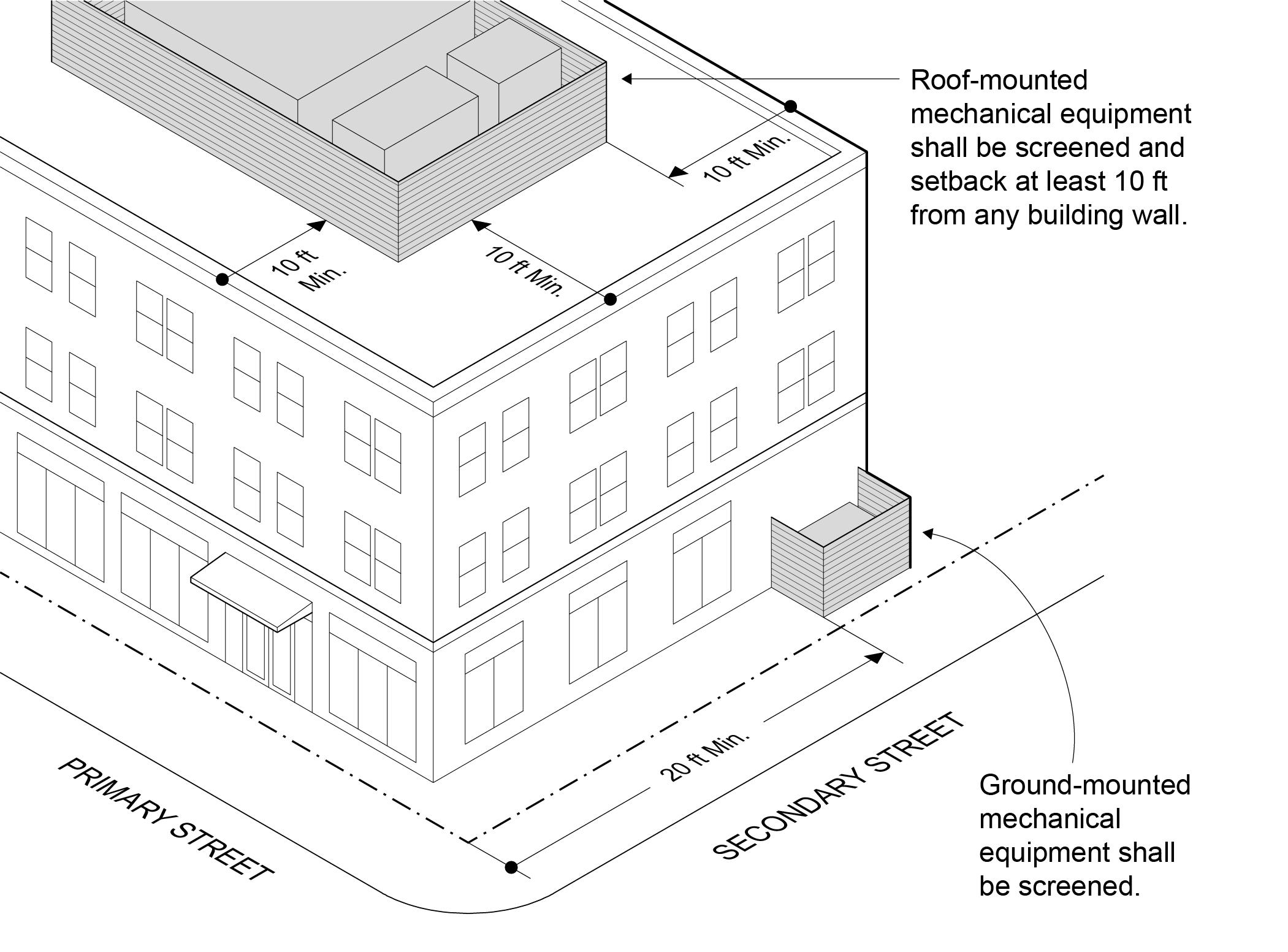 Roof-mounted mechanical equipment shall be screened and setback at least 10 ft from any building wall.

10 ft Min.

10 ft Min.

10 ft Min.

20 ft Min.

PRIMARY STREET

SECONDARY STREET

Ground-mounted mechanical equipment shall be screened.