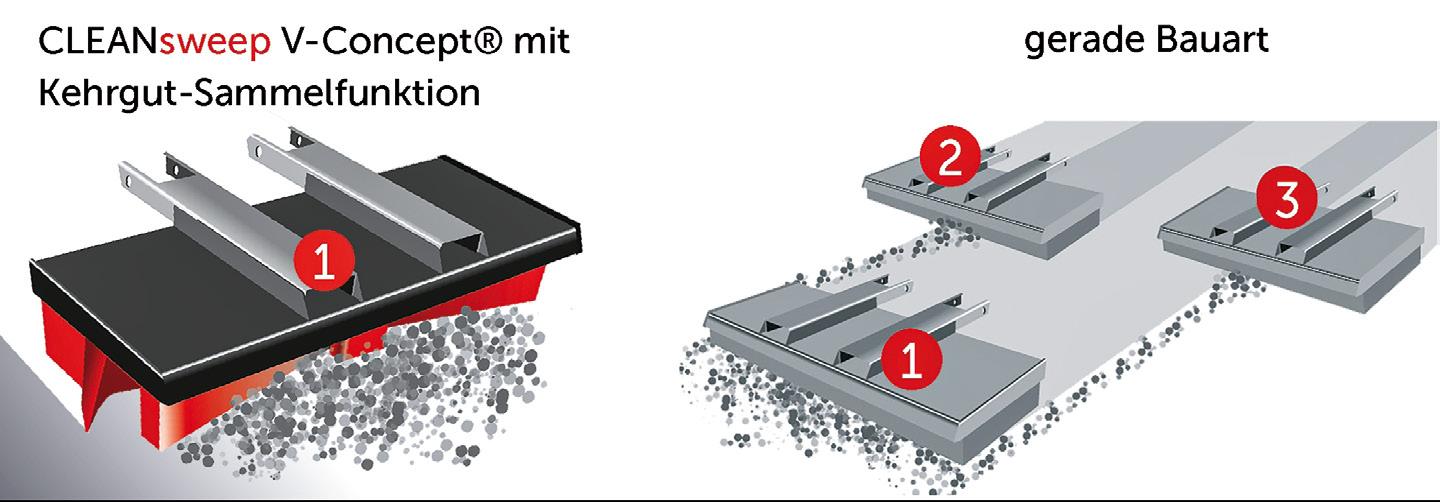 CLEANsweep V-Concept® mit Kehrgut-Sammelfunktion

1

gerade Bauart

2

3

1