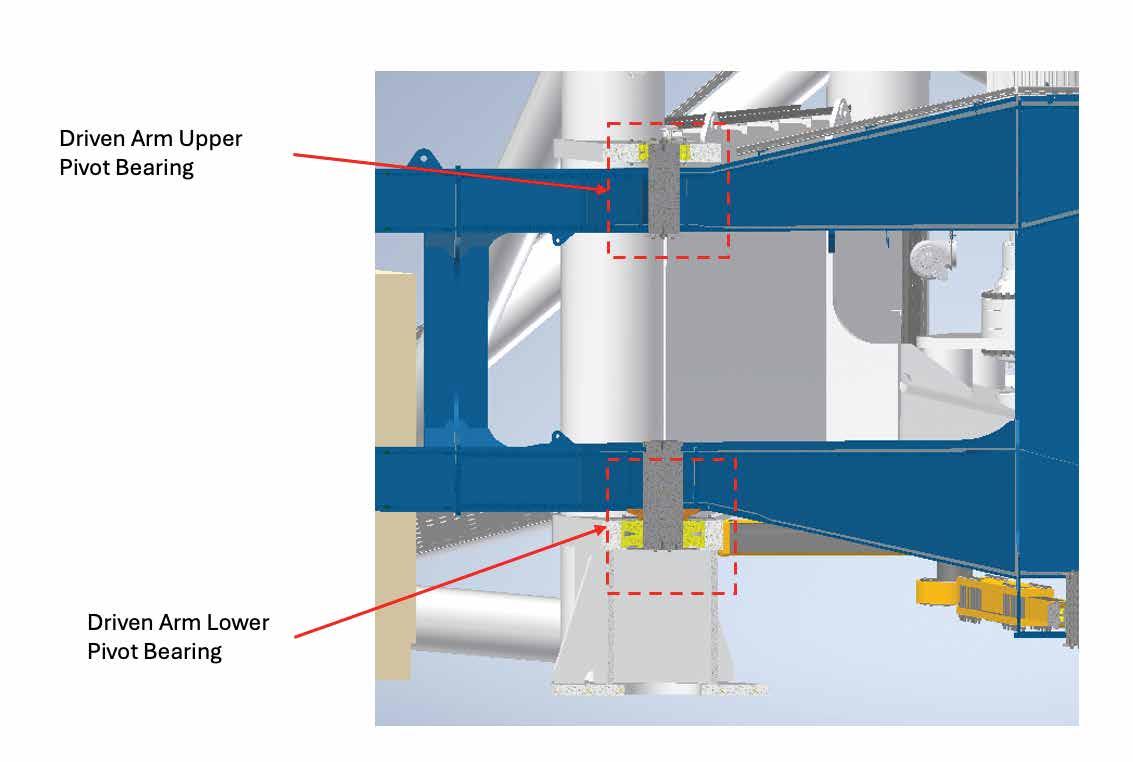 Driven Arm Upper Pivot Bearing

Driven Arm Lower Pivot Bearing