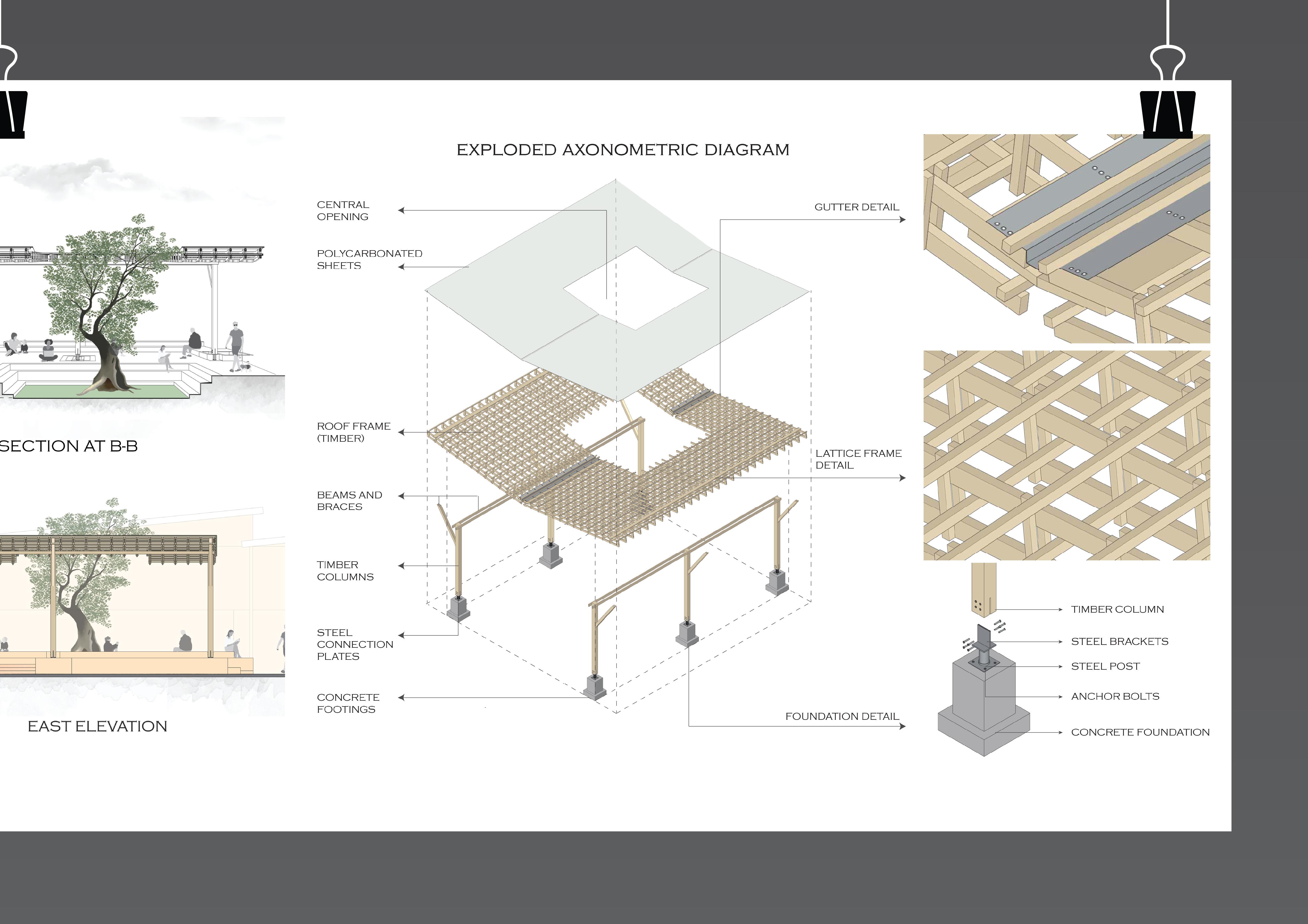 SECTION AT B-B

EAST ELEVATION

EXPLODED AXONOMETRIC DIAGRAM

CENTRAL OPENING

POLYCARBONATED SHEETS

ROOF FRAME (TIMBER)

BEAMS AND BRACES

TIMBER COLUMNS

STEEL CONNECTION PLATES

CONCRETE FOOTINGS

GUTTER DETAIL

LATTICE FRAME DETAIL

FOUNDATION DETAIL

TIMBER COLUMN

STEEL BRACKETS

STEEL POST

ANCHOR BOLTS

CONCRETE FOUNDATION