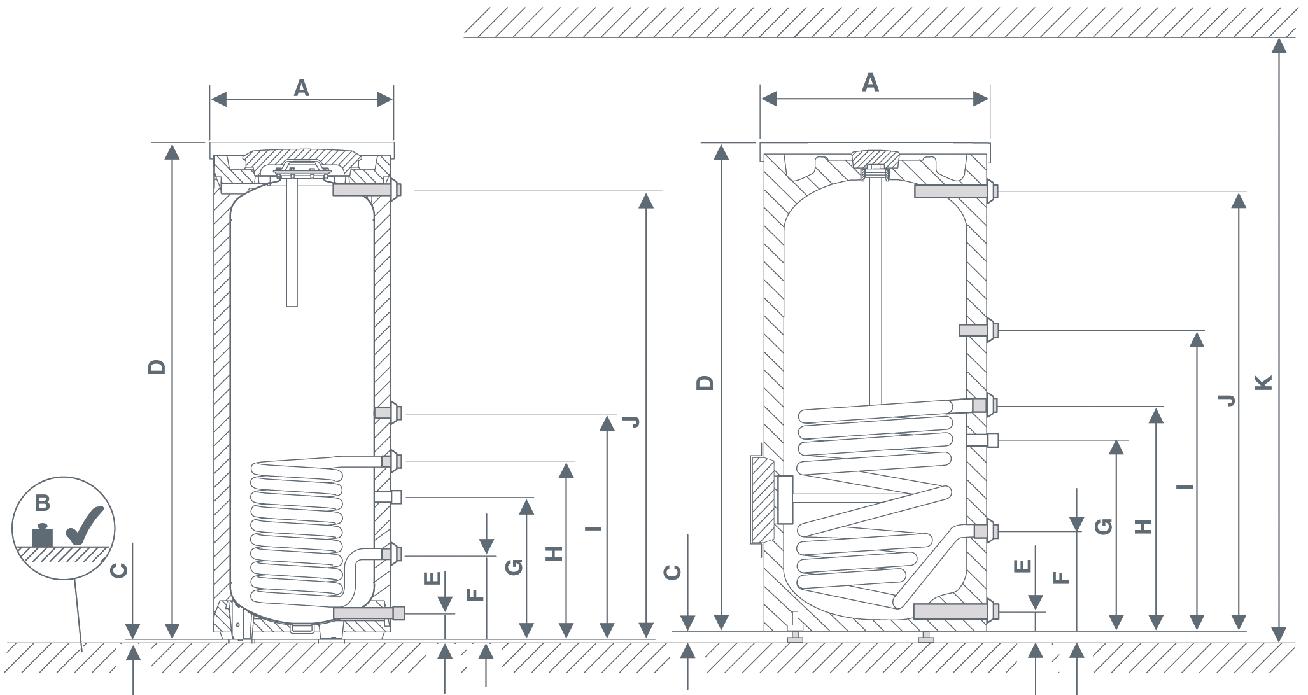 A
D
J
I
H
G
F
E
C
B
A
D
K
J
I
H
G
F
E
C