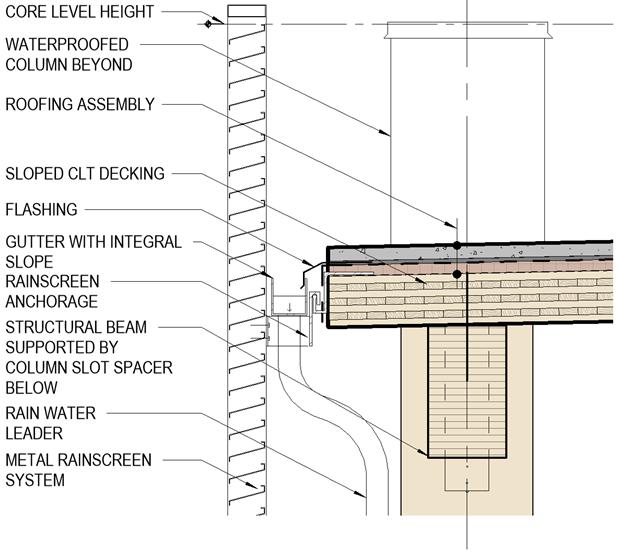 CORE LEVEL HEIGHT

WATERPROOFED COLUMN BEYOND

ROOFING ASSEMBLY

SLOPED CLT DECKING

FLASHING

GUTTER WITH INTEGRAL SLOPE

RAINSCREEN ANCHORAGE

STRUCTURAL BEAM SUPPORTED BY COLUMN SLOT SPACER BELOW

RAIN WATER LEADER

METAL RAINSCREEN SYSTEM