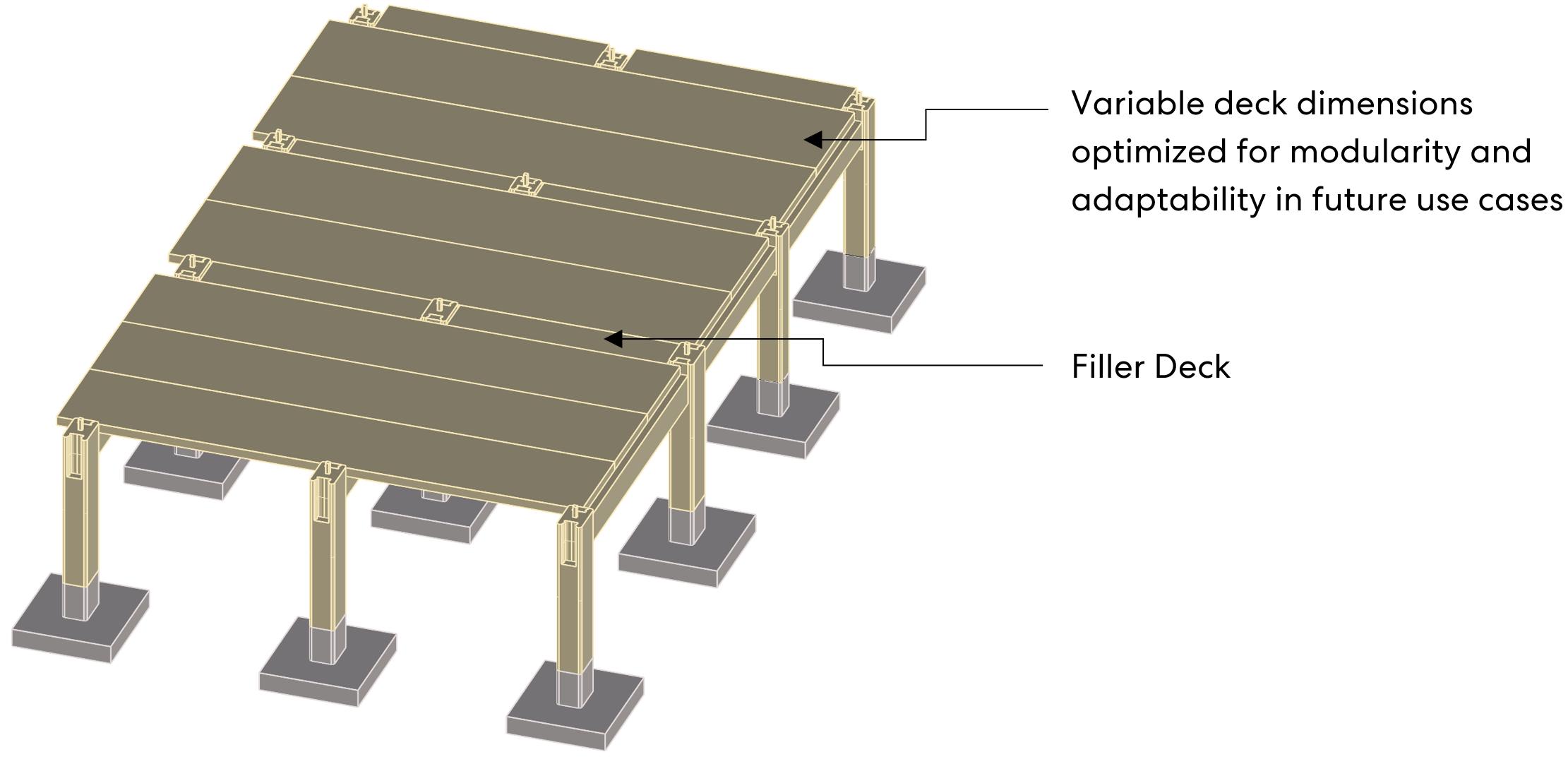 Variable deck dimensions optimized for modularity and adaptability in future use cases

Filler Deck