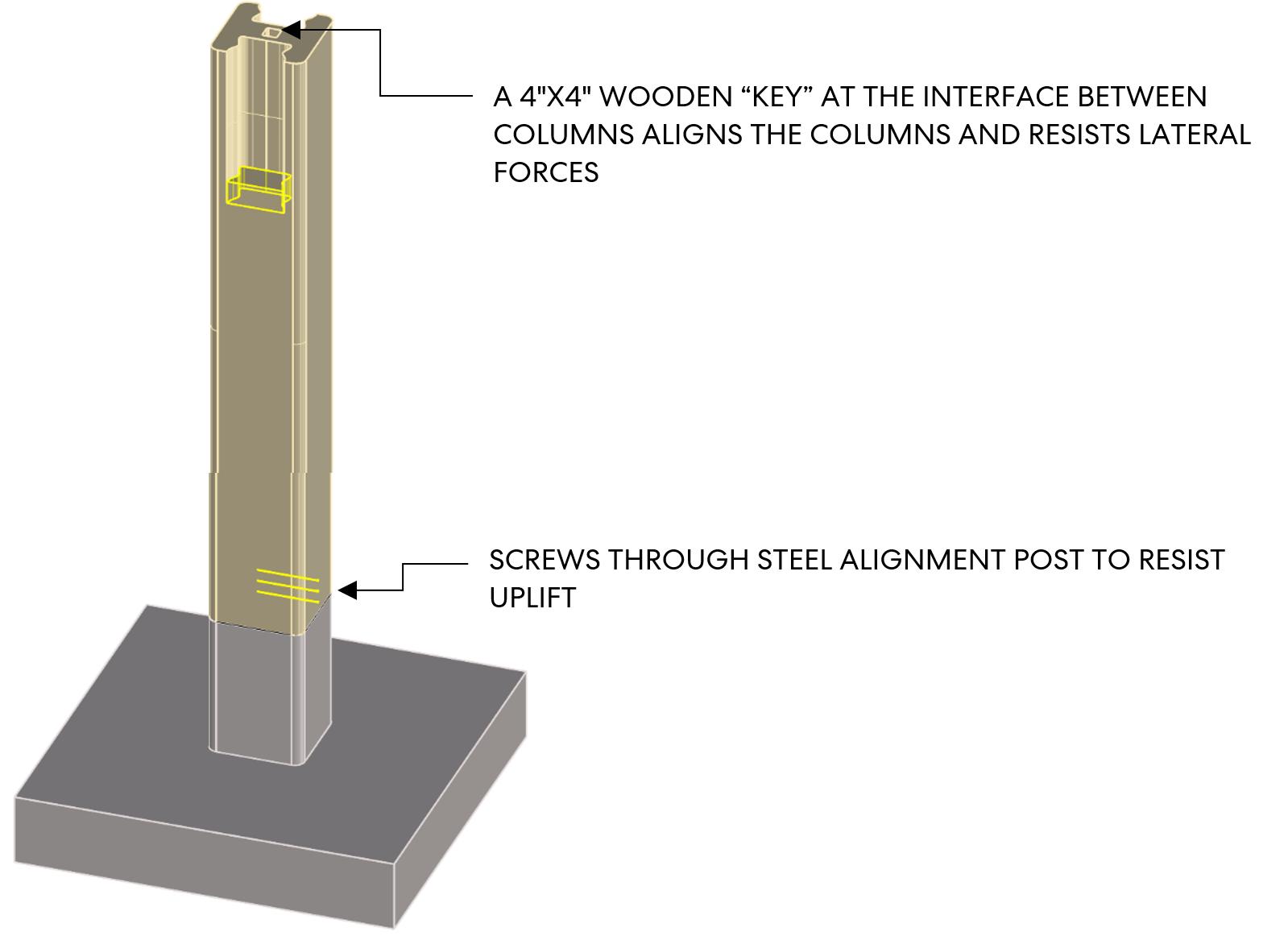 A 4"X4" WOODEN “KEY” AT THE INTERFACE BETWEEN COLUMNS ALIGNS THE COLUMNS AND RESISTS LATERAL FORCES

SCREWS THROUGH STEEL ALIGNMENT POST TO RESIST UPLIFT