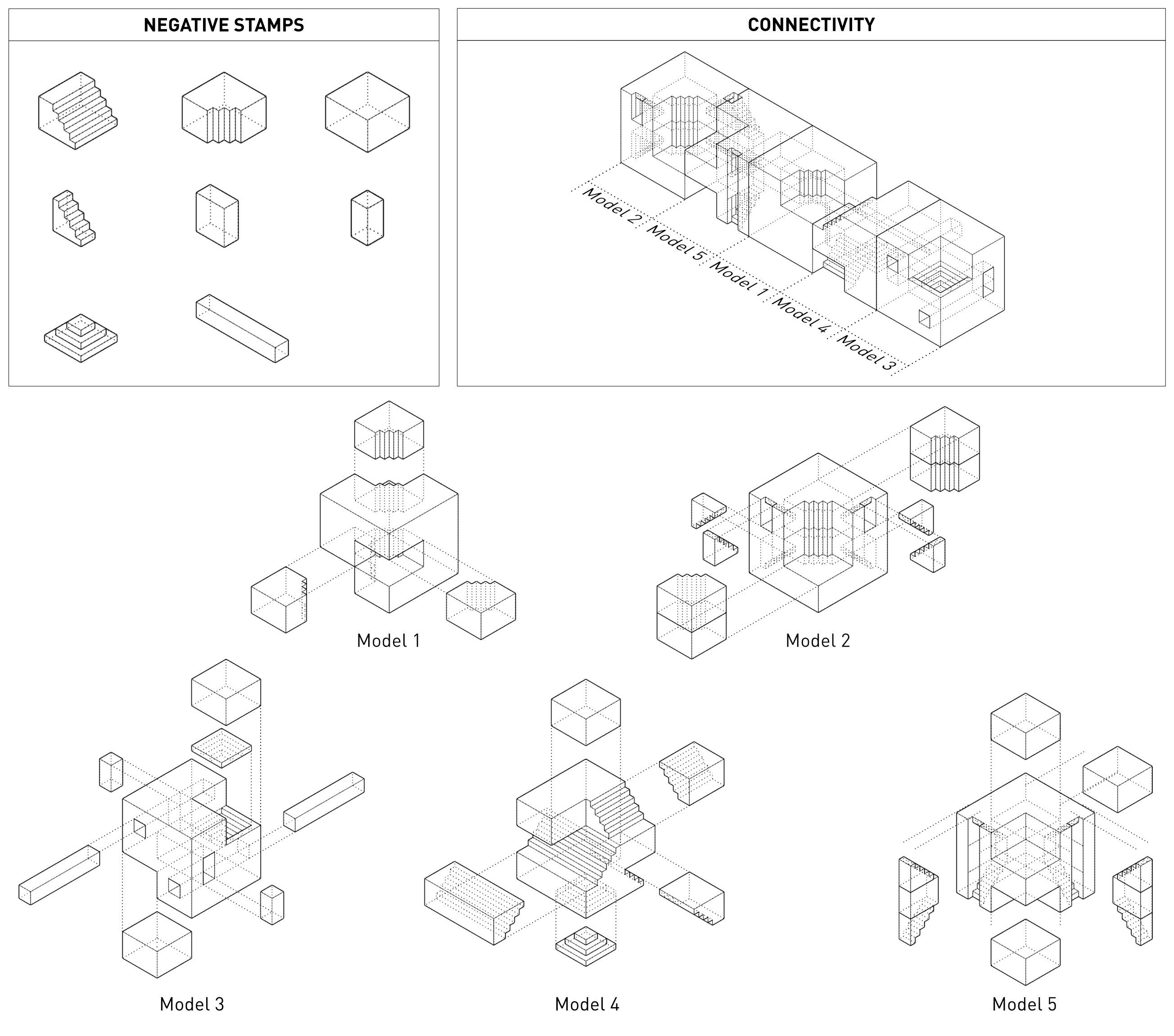 NEGATIVE STAMPS

CONNECTIVITY

Model 2

Model 5

Model 1

Model 4

Model 3

Model 1

Model 2

Model 3

Model 4

Model 5