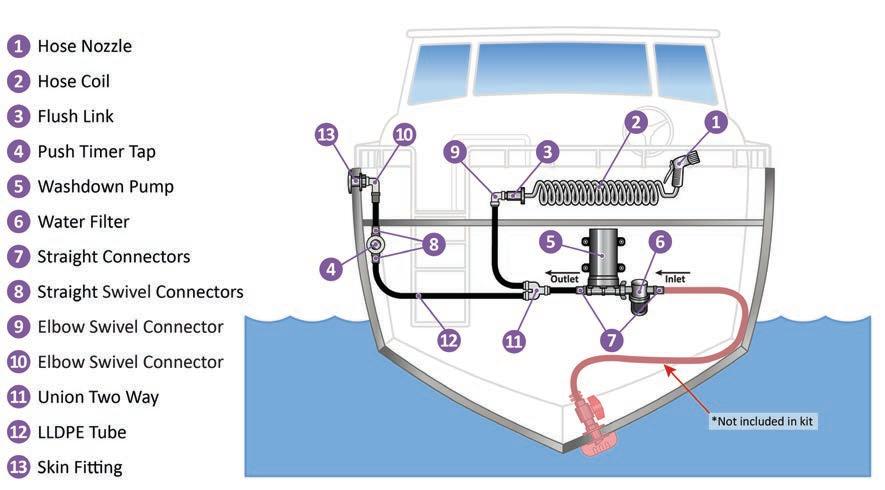 1 Hose Nozzle
2 Hose Coil
3 Flush Link
4 Push Timer Tap
5 Washdown Pump
6 Water Filter
7 Straight Connectors
8 Straight Swivel Connectors
9 Elbow Swivel Connector
10 Elbow Swivel Connector
11 Union Two Way
12 LLDPE Tube
13 Skin Fitting

13 10 9 3 2 1 8 4 5 6 Outlet Inlet 12 11 7

*Not included in kit