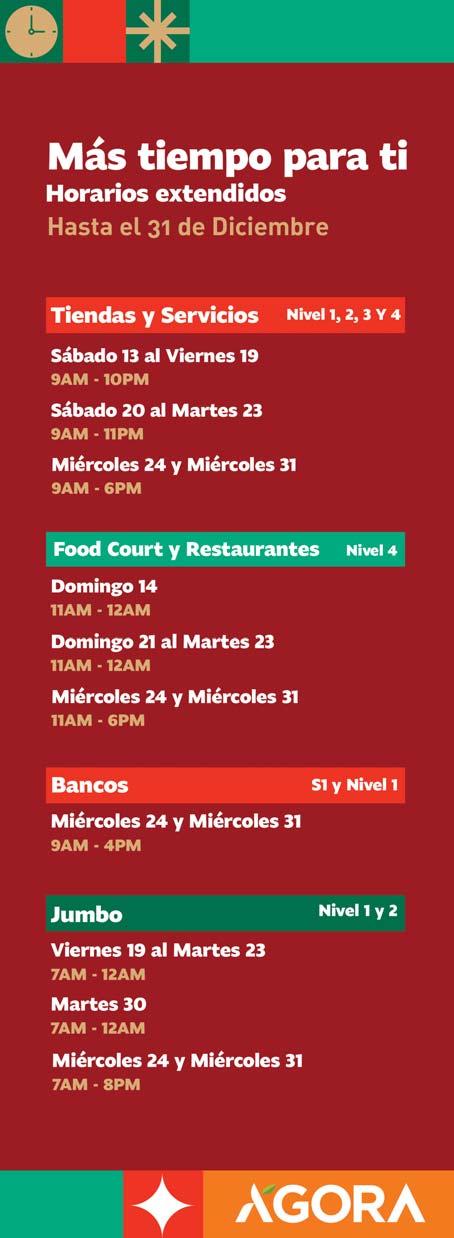 Más tiempo para ti
Horarios extendidos
Hasta el 31 de Diciembre

Tiendas y Servicios
Nivel 1, 2, 3 Y 4

Sábado 13 al Viernes 19
9AM - 10PM

Sábado 20 al Martes 23
9AM - 11PM

Miércoles 24 y Miércoles 31
9AM - 6PM

Food Court y Restaurantes
Nivel 4

Domingo 14
11AM - 12AM

Domingo 21 al Martes 23
11AM - 12AM

Miércoles 24 y Miércoles 31
11AM - 6PM

Bancos
S1 y Nivel 1

Miércoles 24 y Miércoles 31
9AM - 4PM

Jumbo
Nivel 1 y 2

Viernes 19 al Martes 23
7AM - 12AM

Martes 30
7AM - 12AM

Miércoles 24 y Miércoles 31
7AM - 8PM

ÁGORA