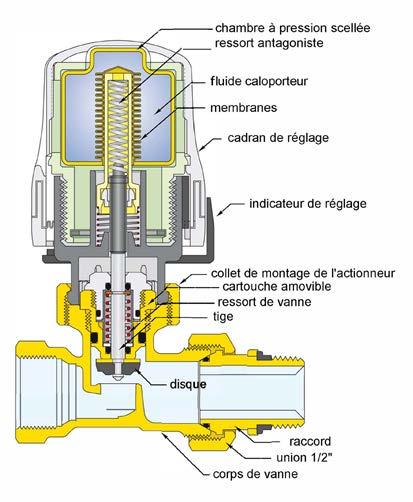 chambre à pression scellée
ressort antagoniste
fluide caloporteur
membranes
cadran de réglage
indicateur de réglage
collet de montage de l'actionneur
cartouche amovible
ressort de vanne
tige
disque
raccord
union 1/2"
corps de vanne