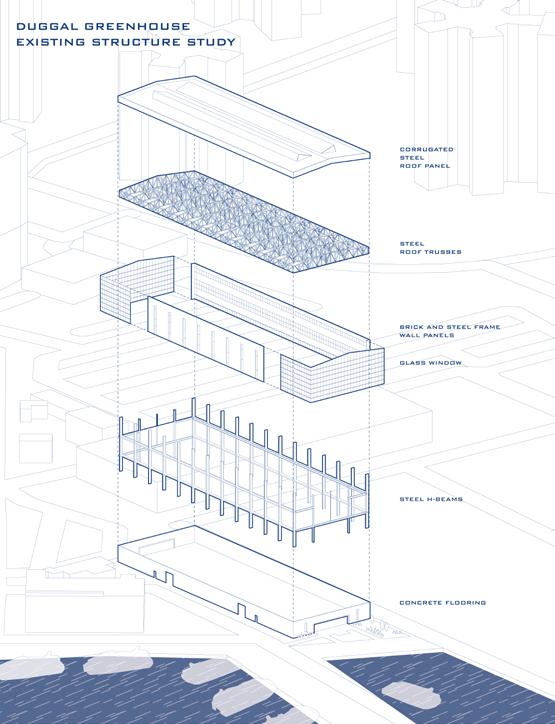 DUGGAL GREENHOUSE
EXISTING STRUCTURE STUDY

CORRUGATED STEEL ROOF PANEL

STEEL ROOF TRUSSES

BRICK AND STEEL FRAME WALL PANELS

GLASS WINDOW

STEEL H-BEAMS

CONCRETE FLOORING