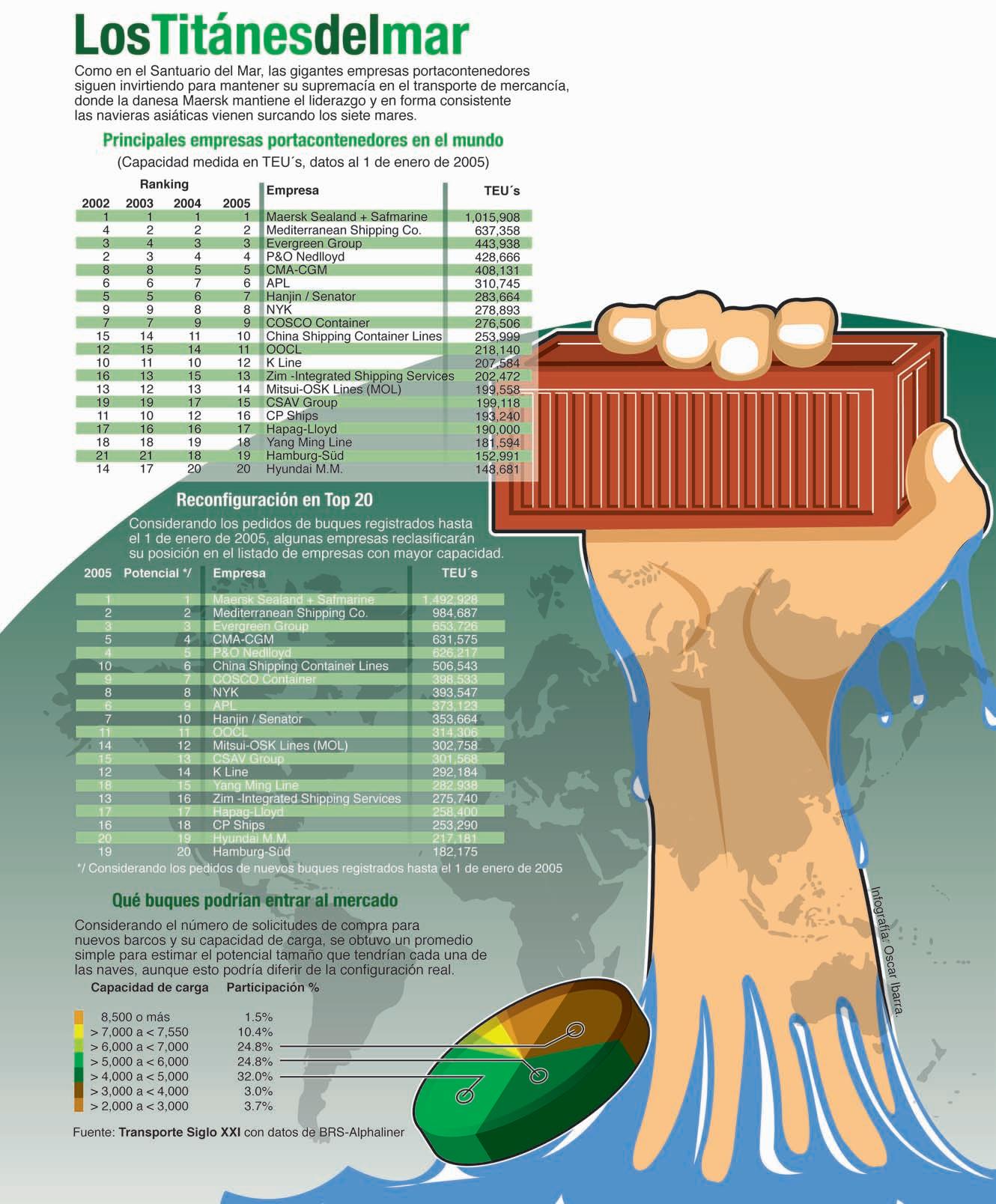 LosTitánesdelmar

Como en el Santuario del Mar, las gigantes empresas portacontenedores siguen invirtiendo para mantener su supremacía en el transporte de mercancía, donde la danesa Maersk mantiene el liderazgo y en forma consistente las navieras asiáticas vienen surcando los siete mares.

Principales empresas portacontenedores en el mundo

(Capacidad medida en TEU´s, datos al 1 de enero de 2005)

Ranking

| 2002 | 2003 | 2004 | 2005 | Empresa | TEU´s |
|---|---|---|---|---|---|
| 1 | 1 | 1 | 1 | Maersk Sealand + Safmarine | 1,015,908 |
| 4 | 2 | 2 | 2 | Mediterranean Shipping Co. | 637,358 |
| 3 | 4 | 3 | 3 | Evergreen Group | 443,938 |
| 2 | 3 | 4 | 4 | P&O Nedlloyd | 428,666 |
| 8 | 8 | 5 | 5 | CMA-CGM | 408,131 |
| 6 | 6 | 7 | 6 | APL | 310,745 |
| 5 | 5 | 6 | 7 | Hanjin / Senator | 283,664 |
| 9 | 9 | 8 | 8 | NYK | 278,893 |
| 7 | 7 | 9 | 9 | COSCO Container | 276,506 |
| 15 | 14 | 11 | 10 | China Shipping Container Lines | 253,999 |
| 12 | 15 | 14 | 11 | OOCL | 218,140 |
| 10 | 11 | 10 | 12 | K Line | 207,584 |
| 16 | 13 | 15 | 13 | Zim -Integrated Shipping Services | 202,472 |
| 13 | 12 | 13 | 14 | Mitsui-OSK Lines (MOL) | 199,558 |
| 19 | 19 | 17 | 15 | CSAV Group | 199,118 |
| 11 | 10 | 12 | 16 | CP Ships | 193,240 |
| 17 | 16 | 16 | 17 | Hapag-Lloyd | 190,000 |
| 18 | 18 | 19 | 18 | Yang Ming Line | 181,594 |
| 21 | 21 | 18 | 19 | Hamburg-Süd | 152,991 |
| 14 | 17 | 20 | 20 | Hyundai M.M. | 148,681 |

Reconfiguración en Top 20

Considerando los pedidos de buques registrados hasta el 1 de enero de 2005, algunas empresas reclasificarán su posición en el listado de empresas con mayor capacidad.

| 2005 | Potencial */ | Empresa | TEU´s |
|---|---|---|---|
| 1 | 1 | Maersk Sealand + Safmarine | 1,492,928 |
| 2 | 2 | Mediterranean Shipping Co. | 984,687 |
| 3 | 3 | Evergreen Group | 653,726 |
| 5 | 4 | CMA-CGM | 631,575 |
| 4 | 5 | P&O Nedlloyd | 626,217 |
| 10 | 6 | China Shipping Container Lines | 506,543 |
| 9 | 7 | COSCO Container | 398,533 |
| 8 | 8 | NYK | 393,547 |
| 6 | 9 | APL | 373,123 |
| 7 | 10 | Hanjin / Senator | 353,664 |
| 11 | 11 | OOCL | 314,306 |
| 14 | 12 | Mitsui-OSK Lines (MOL) | 302,758 |
| 15 | 13 | CSAV Group | 301,568 |
| 12 | 14 | K Line | 292,184 |
| 18 | 15 | Yang Ming Line | 282,938 |
| 13 | 16 | Zim -Integrated Shipping Services | 275,740 |
| 17 | 17 | Hapag-Lloyd | 258,400 |
| 16 | 18 | CP Ships | 253,290 |
| 20 | 19 | Hyundai M.M. | 217,181 |
| 19 | 20 | Hamburg-Süd | 182,175 |

*/ Considerando los pedidos de nuevos buques registrados hasta el 1 de enero de 2005

Qué buques podrían entrar al mercado

Considerando el número de solicitudes de compra para nuevos barcos y su capacidad de carga, se obtuvo un promedio simple para estimar el potencial tamaño que tendrían cada una de las naves, aunque esto podría diferir de la configuración real.

| Capacidad de carga | Participación % |
|---|---|
| 8,500 o más | 1.5% |
| > 7,000 a < 7,550 | 10.4% |
| > 6,000 a < 7,000 | 24.8% |
| > 5,000 a < 6,000 | 24.8% |
| > 4,000 a < 5,000 | 32.0% |
| > 3,000 a < 4,000 | 3.0% |
| > 2,000 a < 3,000 | 3.7% |

Fuente: Transporte Siglo XXI con datos de BRS-Alphaliner

Infografía: Oscar Ibarra.