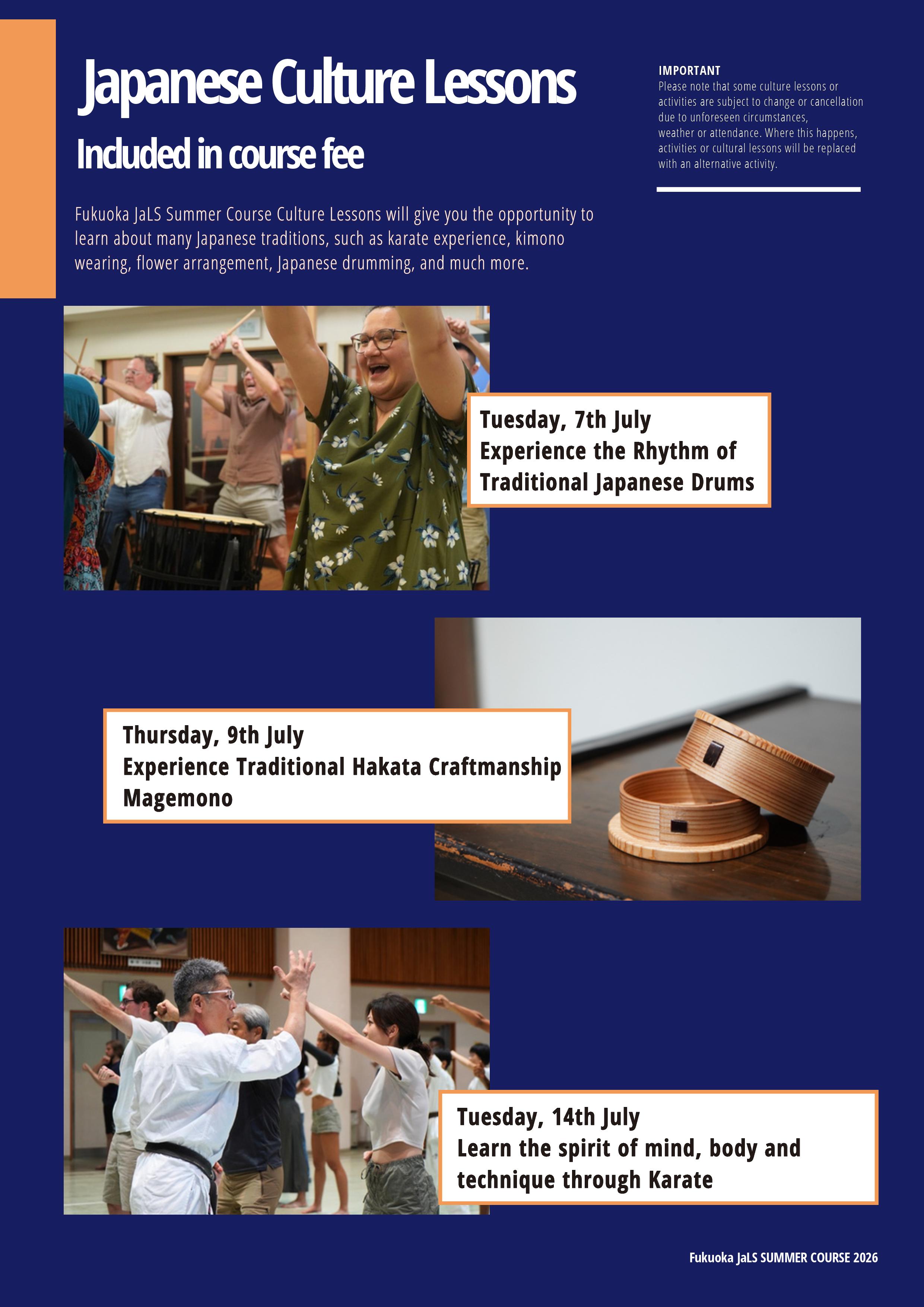 Japanese Culture Lessons

Included in course fee

IMPORTANT
Please note that some culture lessons or activities are subject to change or cancellation due to unforeseen circumstances, weather or attendance. Where this happens, activities or cultural lessons will be replaced with an alternative activity.

Fukuoka JaLS Summer Course Culture Lessons will give you the opportunity to learn about many Japanese traditions, such as karate experience, kimono wearing, flower arrangement, Japanese drumming, and much more.

Tuesday, 7th July
Experience the Rhythm of Traditional Japanese Drums

Thursday, 9th July
Experience Traditional Hakata Craftmanship Magemono

Tuesday, 14th July
Learn the spirit of mind, body and technique through Karate

Fukuoka JaLS SUMMER COURSE 2026